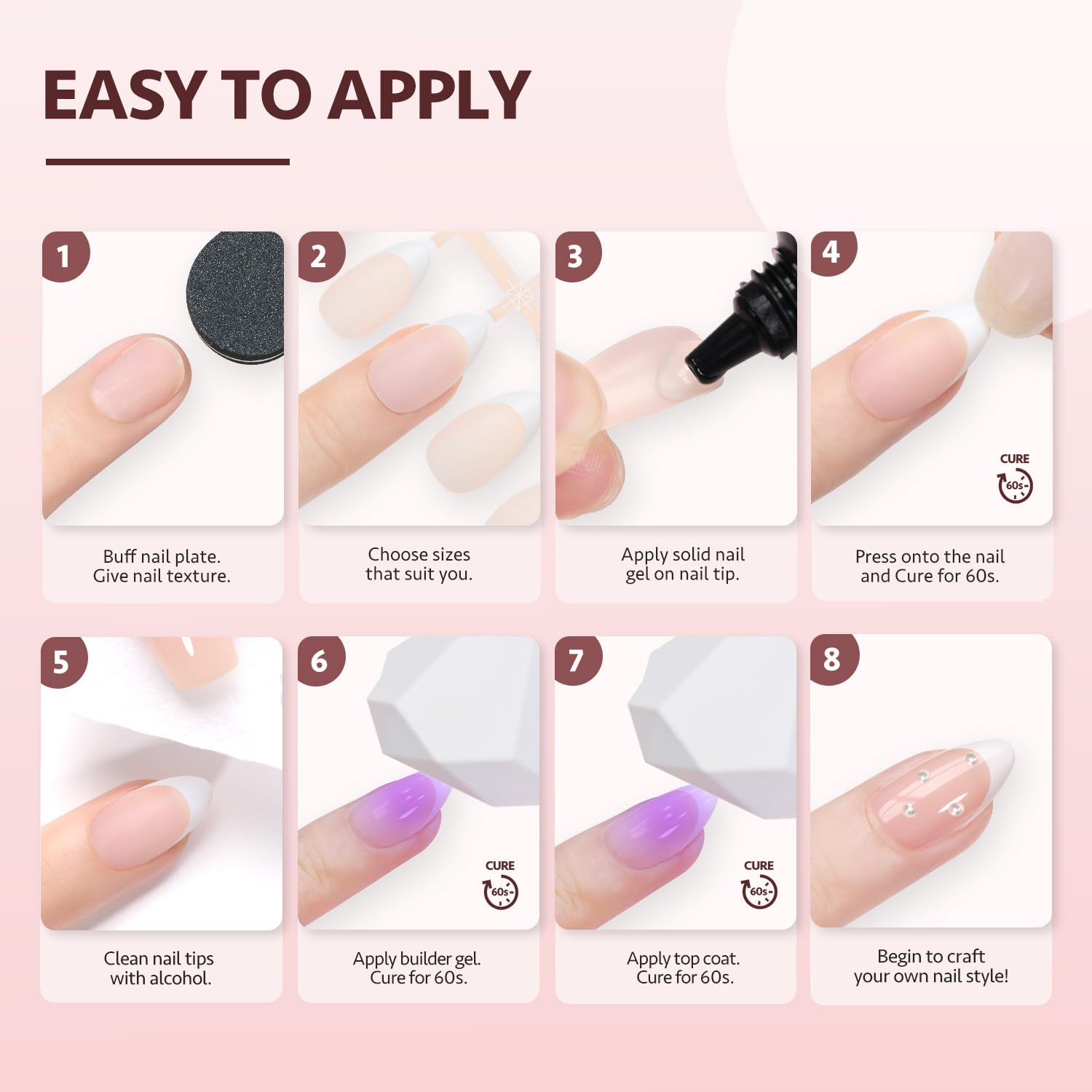 EASY TO APPLY

1

Buff nail plate.
Give nail texture.

2

Choose sizes
that suit you.

3

Apply solid nail
gel on nail tip.

4

CURE
60s

Press onto the nail
and Cure for 60s.

5

Clean nail tips
with alcohol.

6

CURE
60s

Apply builder gel.
Cure for 60s.

7

CURE
60s

Apply top coat.
Cure for 60s.

8

Begin to craft
your own nail style!