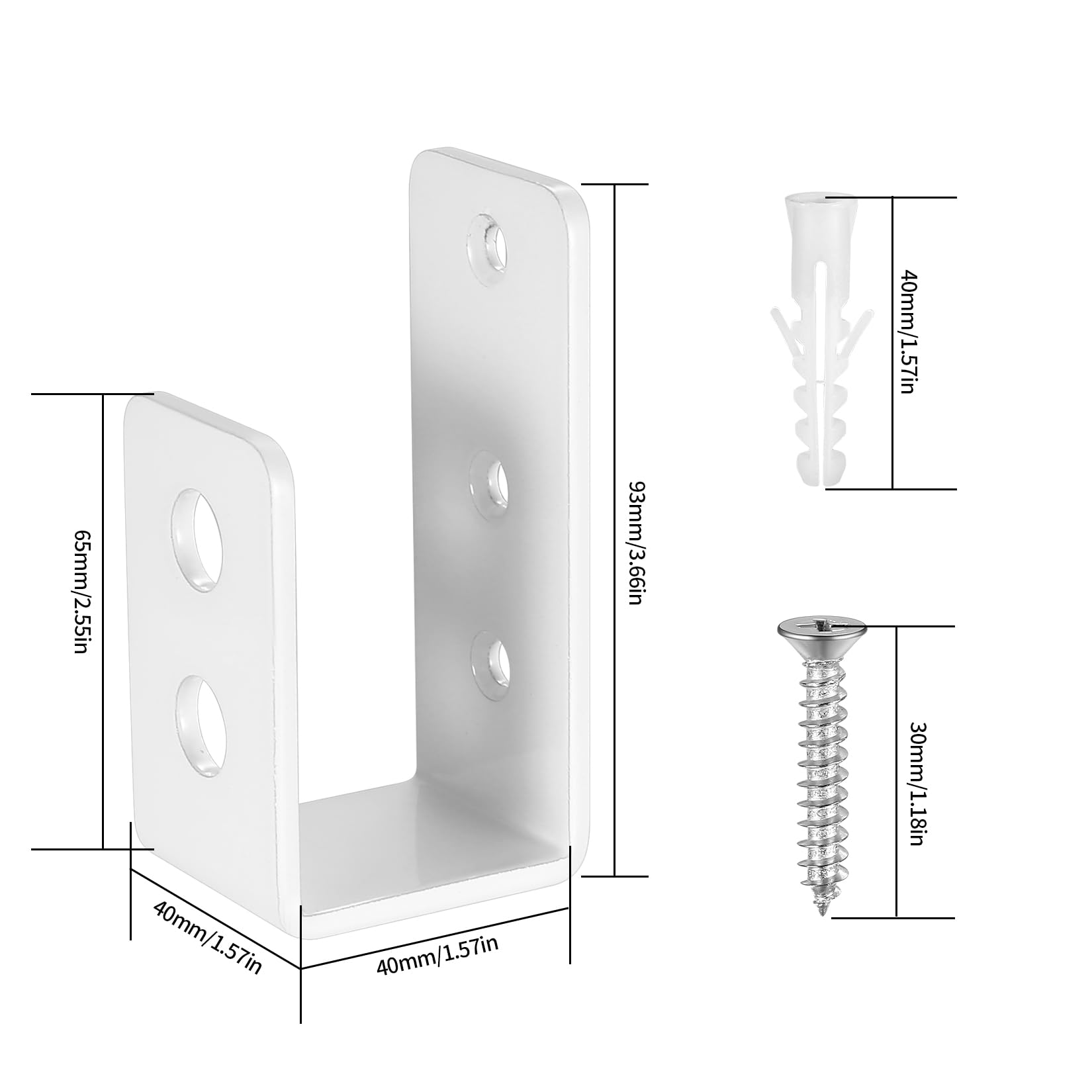 65mm/2.55in

93mm/3.66in

40mm/1.57in

40mm/1.57in

40mm/1.57in

30mm/1.18in