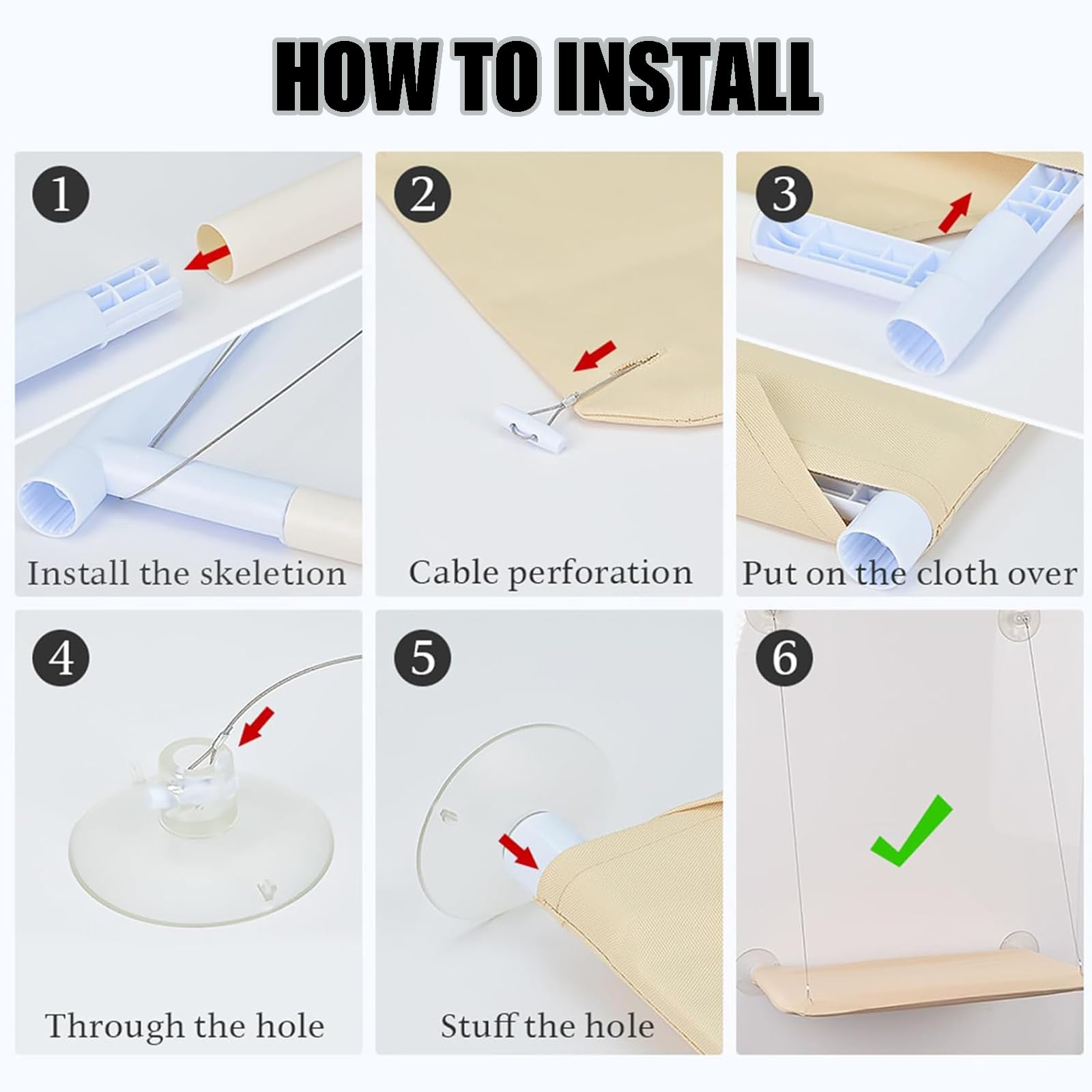 HOW TO INSTALL

1

Install the skeletion

2

Cable perforation

3

Put on the cloth over

4

Through the hole

5

Stuff the hole

6