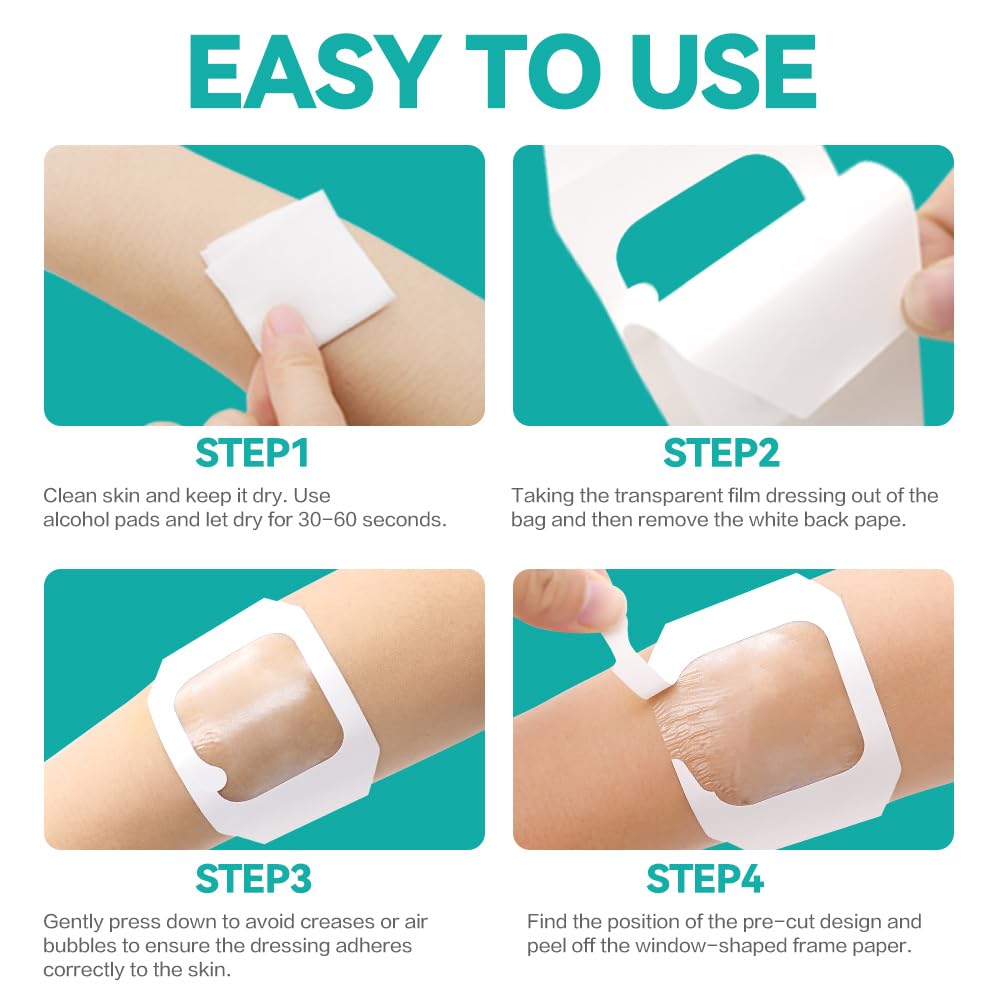 EASY TO USE

STEP1

Clean skin and keep it dry. Use alcohol pads and let dry for 30-60 seconds.

STEP2

Taking the transparent film dressing out of the bag and then remove the white back pape.

STEP3

Gently press down to avoid creases or air bubbles to ensure the dressing adheres correctly to the skin.

STEP4

Find the position of the pre-cut design and peel off the window-shaped frame paper.