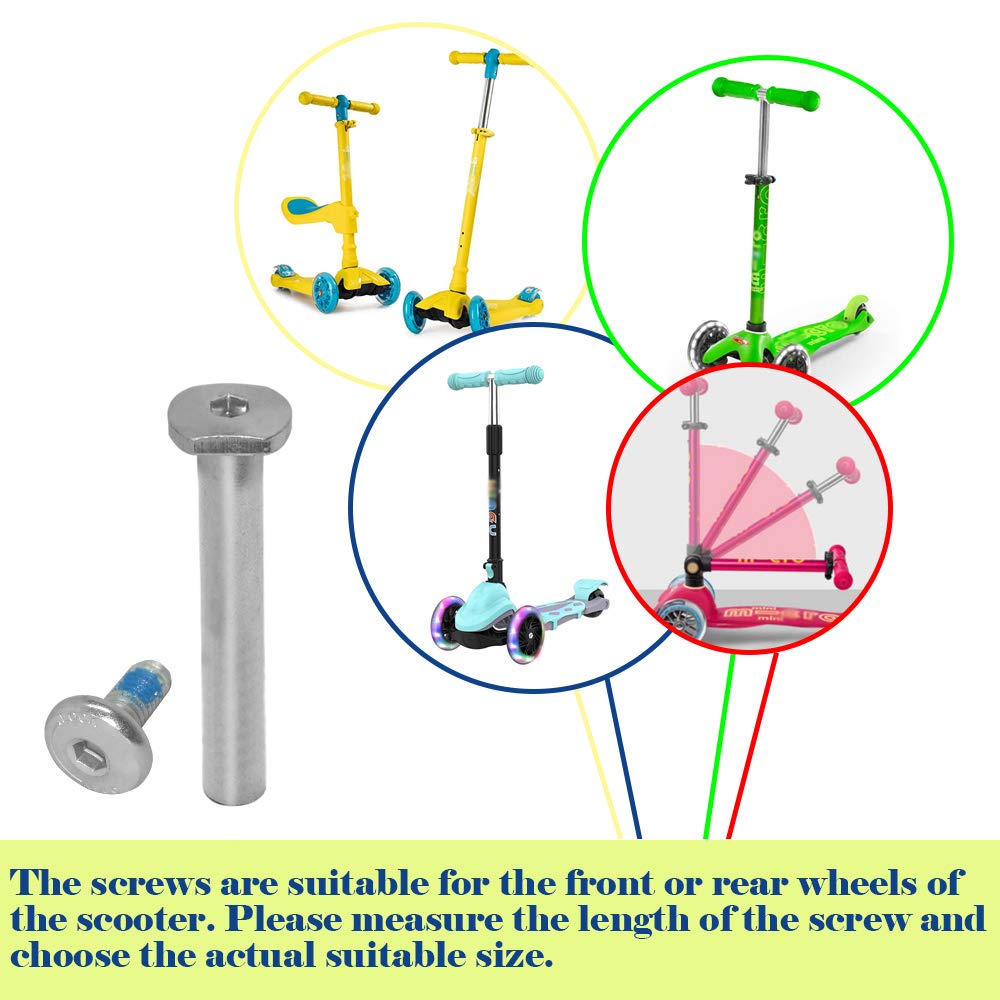 The screws are suitable for the front or rear wheels of the scooter. Please measure the length of the screw and choose the actual suitable size.