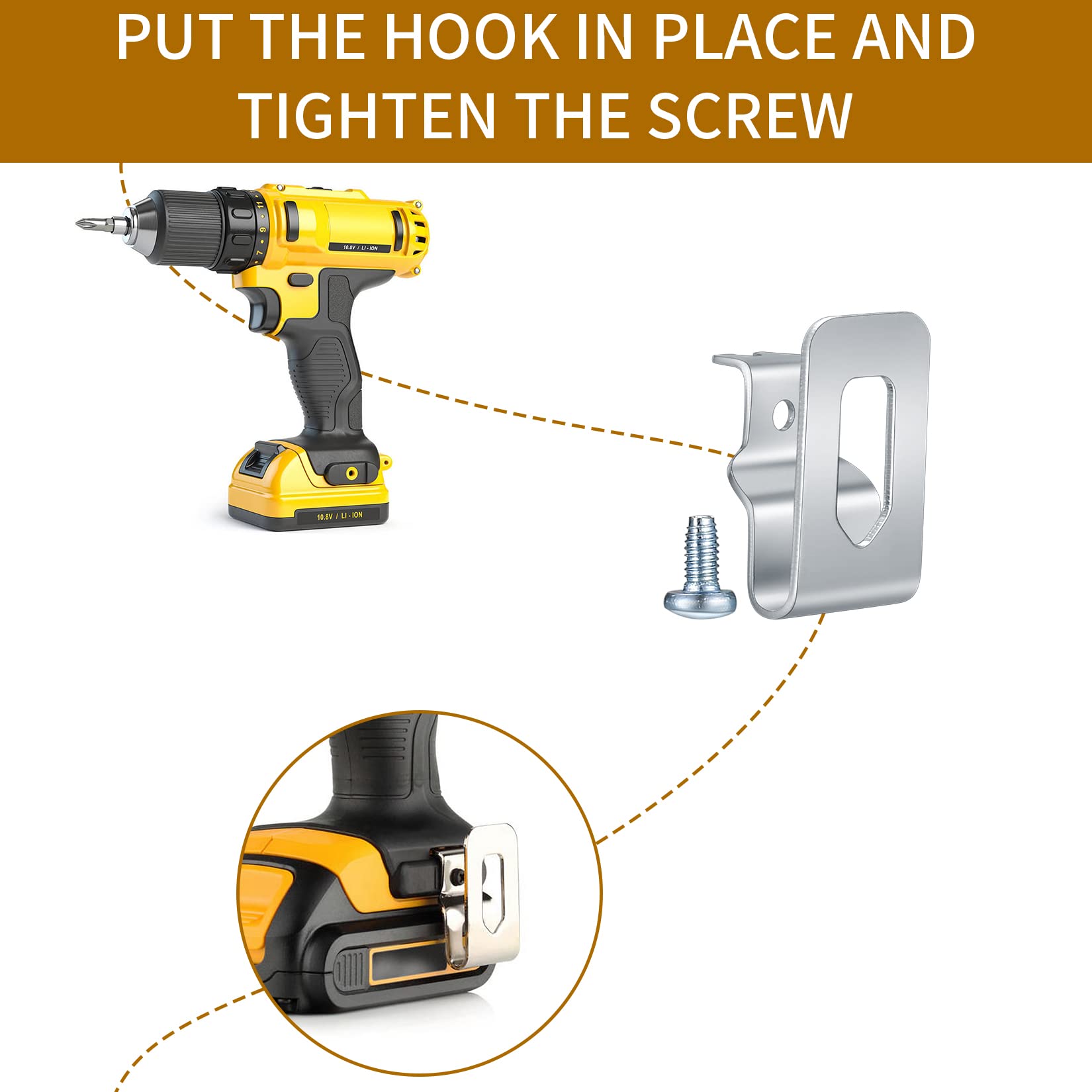 PUT THE HOOK IN PLACE AND TIGHTEN THE SCREW

11
9
7
10.8V / LI - ION

10.8V / LI - ION