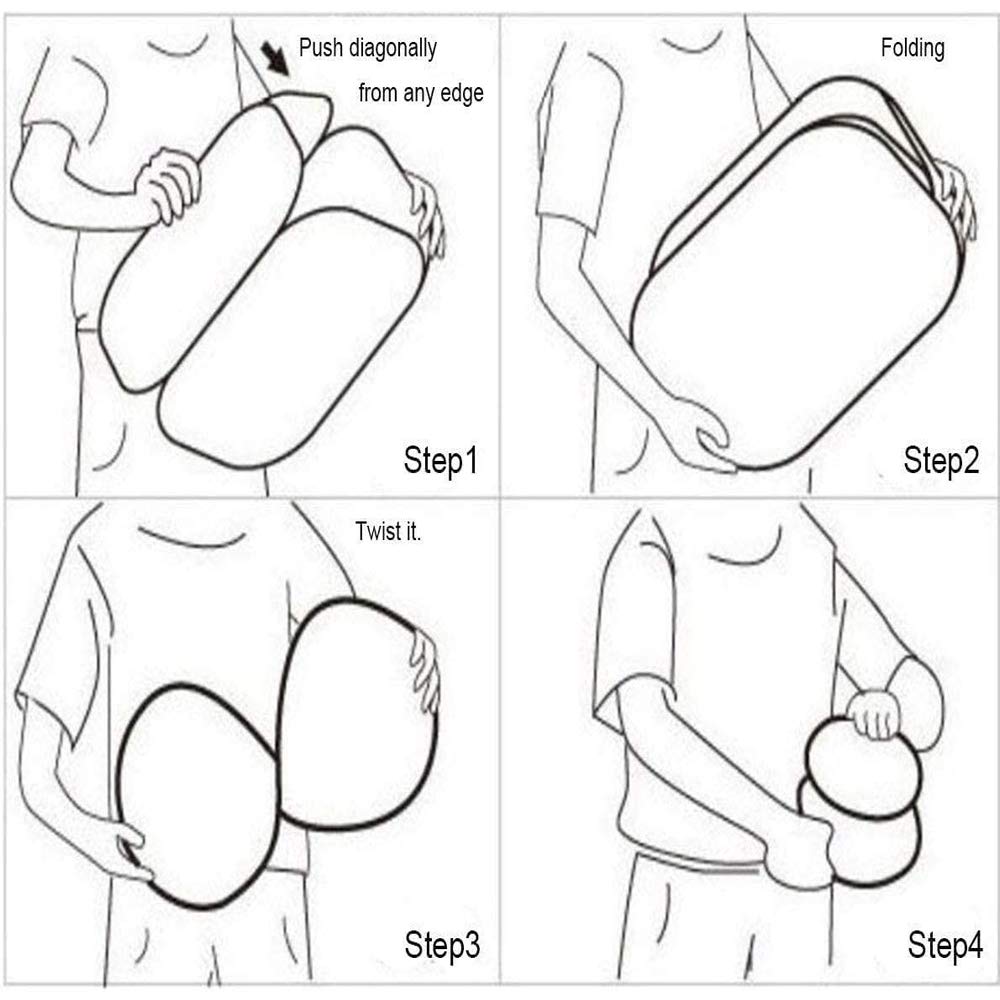 Push diagonally
from any edge

Step1

Folding

Step2

Twist it.

Step3

Step4