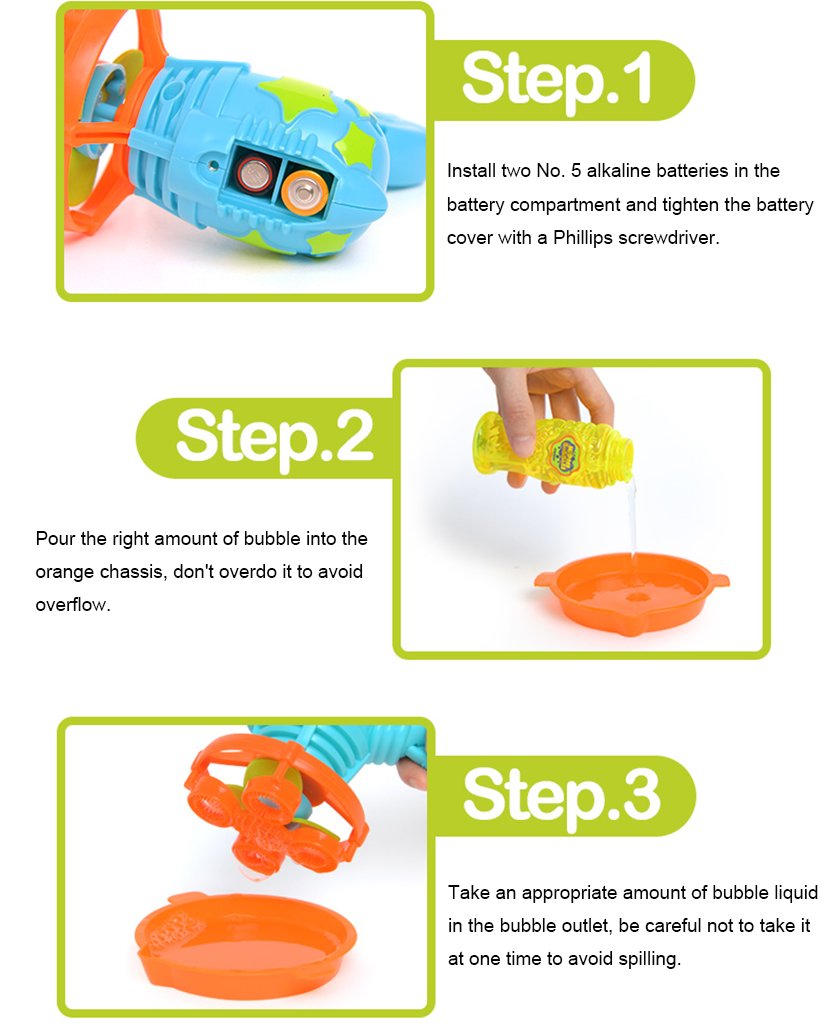 Step.1

Install two No. 5 alkaline batteries in the battery compartment and tighten the battery cover with a Phillips screwdriver.

Step.2

Pour the right amount of bubble into the orange chassis, don't overdo it to avoid overflow.

Step.3

Take an appropriate amount of bubble liquid in the bubble outlet, be careful not to take it at one time to avoid spilling.