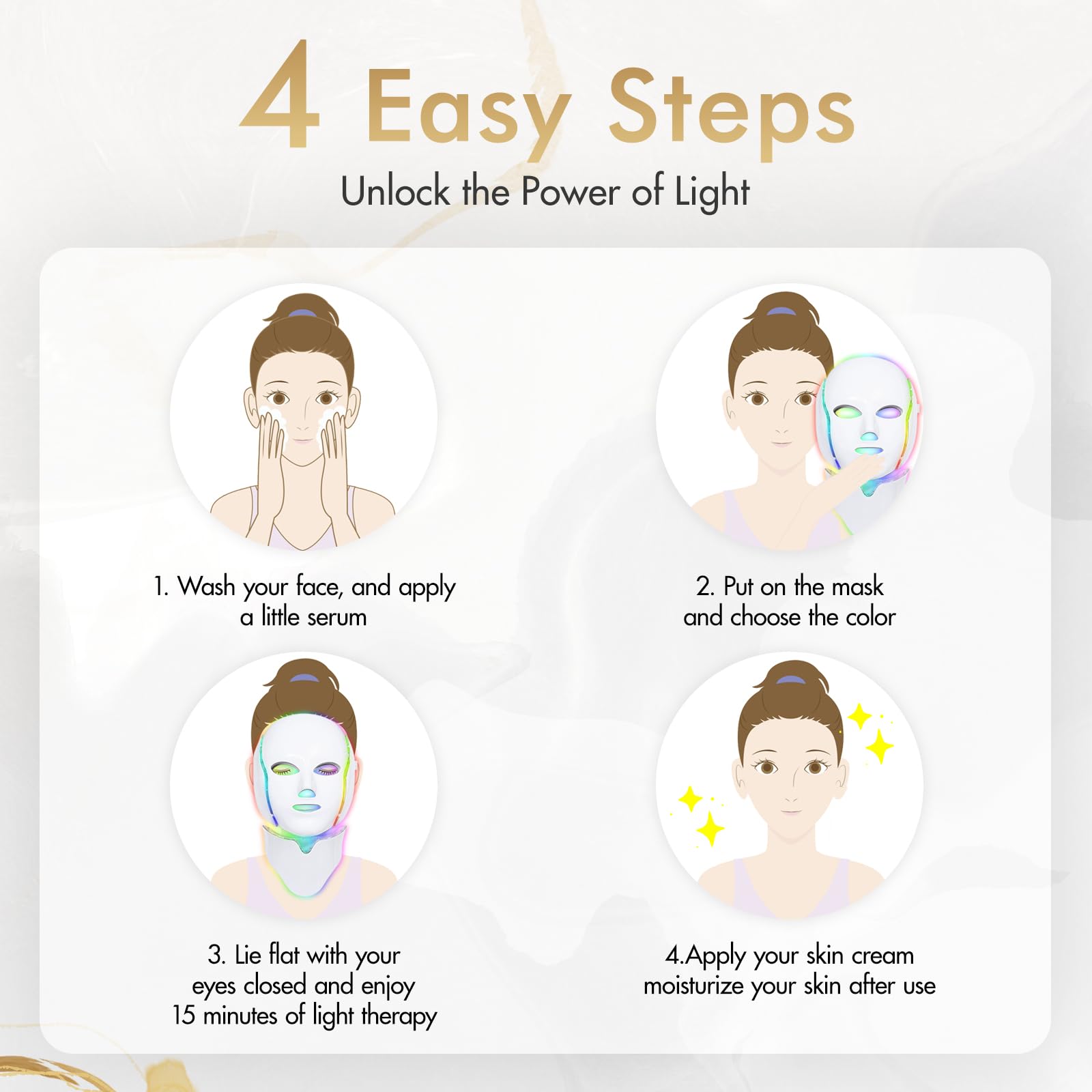 4 Easy Steps

Unlock the Power of Light

1. Wash your face, and apply a little serum

2. Put on the mask and choose the color

3. Lie flat with your eyes closed and enjoy 15 minutes of light therapy

4.Apply your skin cream moisturize your skin after use