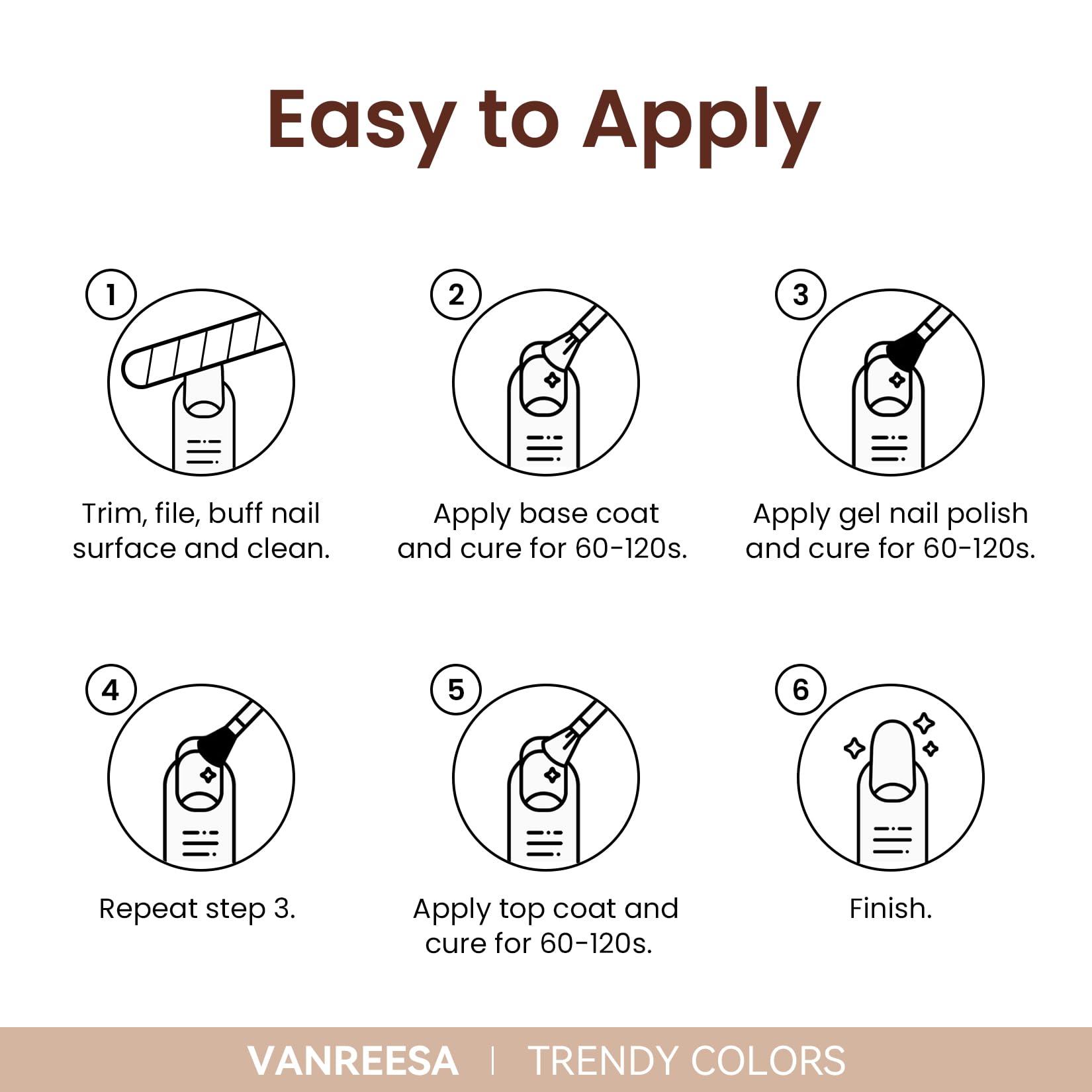 Easy to Apply

1
Trim, file, buff nail surface and clean.

2
Apply base coat and cure for 60-120s.

3
Apply gel nail polish and cure for 60-120s.

4
Repeat step 3.

5
Apply top coat and cure for 60-120s.

6
Finish.

VANREESA | TRENDY COLORS