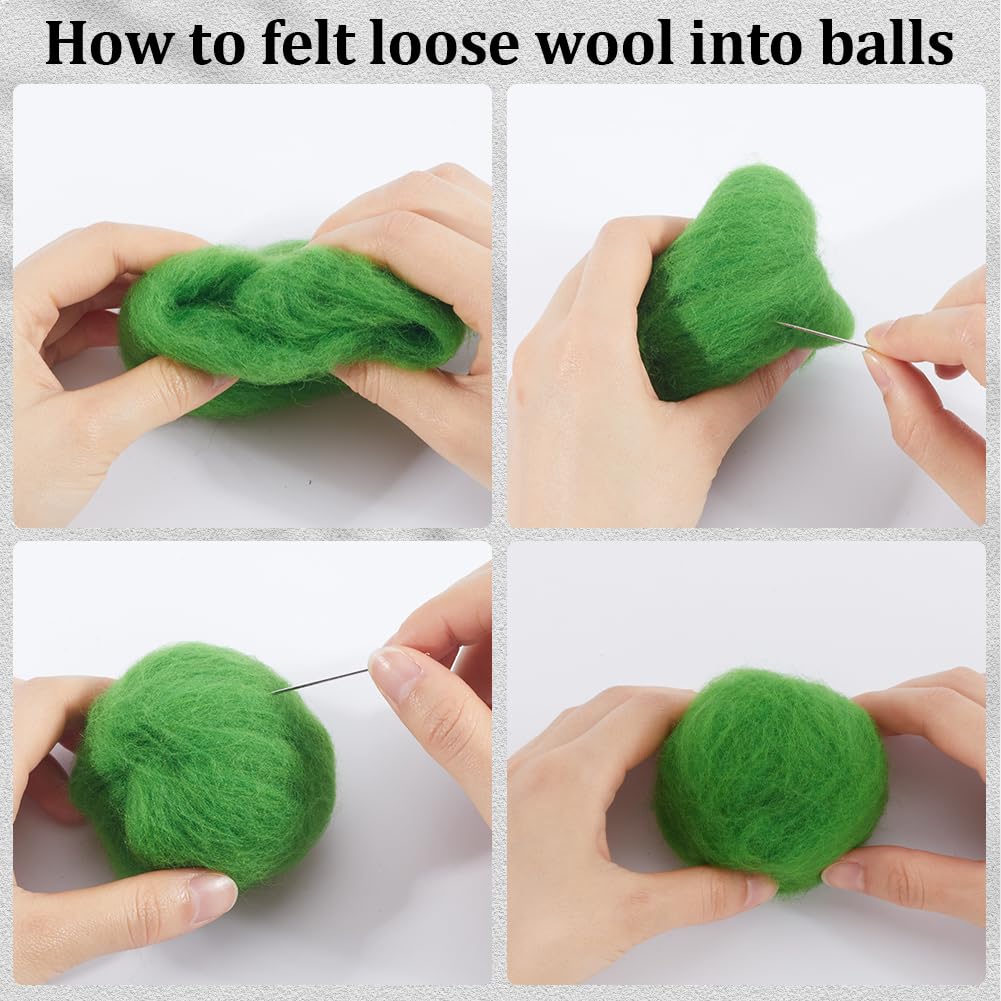 How to felt loose wool into balls