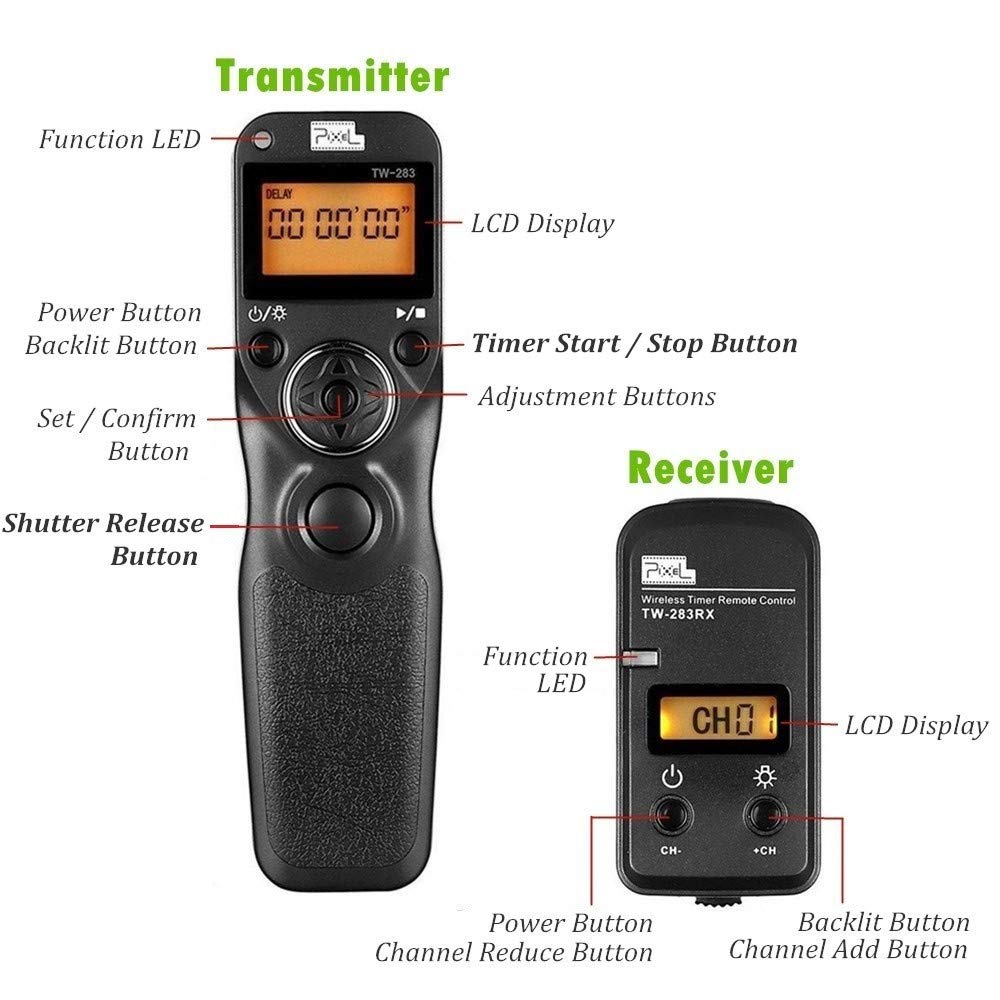 Transmitter

Function LED

Pixel

TW-283

DELAY

00 00'00"

LCD Display

Power Button
Backlit Button

Timer Start / Stop Button

Adjustment Buttons

Set / Confirm Button

Shutter Release Button

Receiver

Pixel

Wireless Timer Remote Control
TW-283RX

Function LED

CH01

LCD Display

CH-

+CH

Power Button
Channel Reduce Button

Backlit Button
Channel Add Button