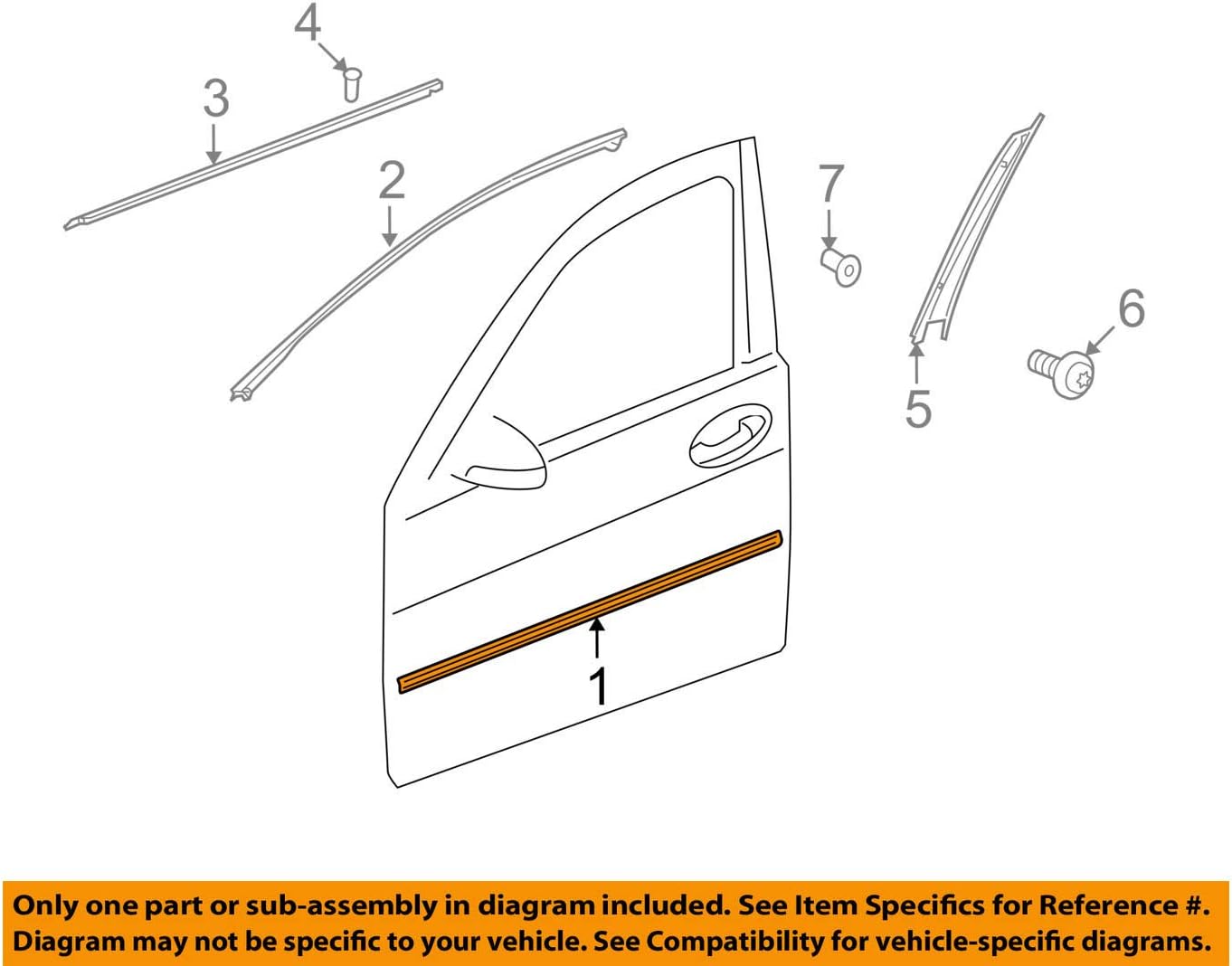 4

3

2

7

6

5

1

Only one part or sub-assembly in diagram included. See Item Specifics for Reference #.
Diagram may not be specific to your vehicle. See Compatibility for vehicle-specific diagrams.