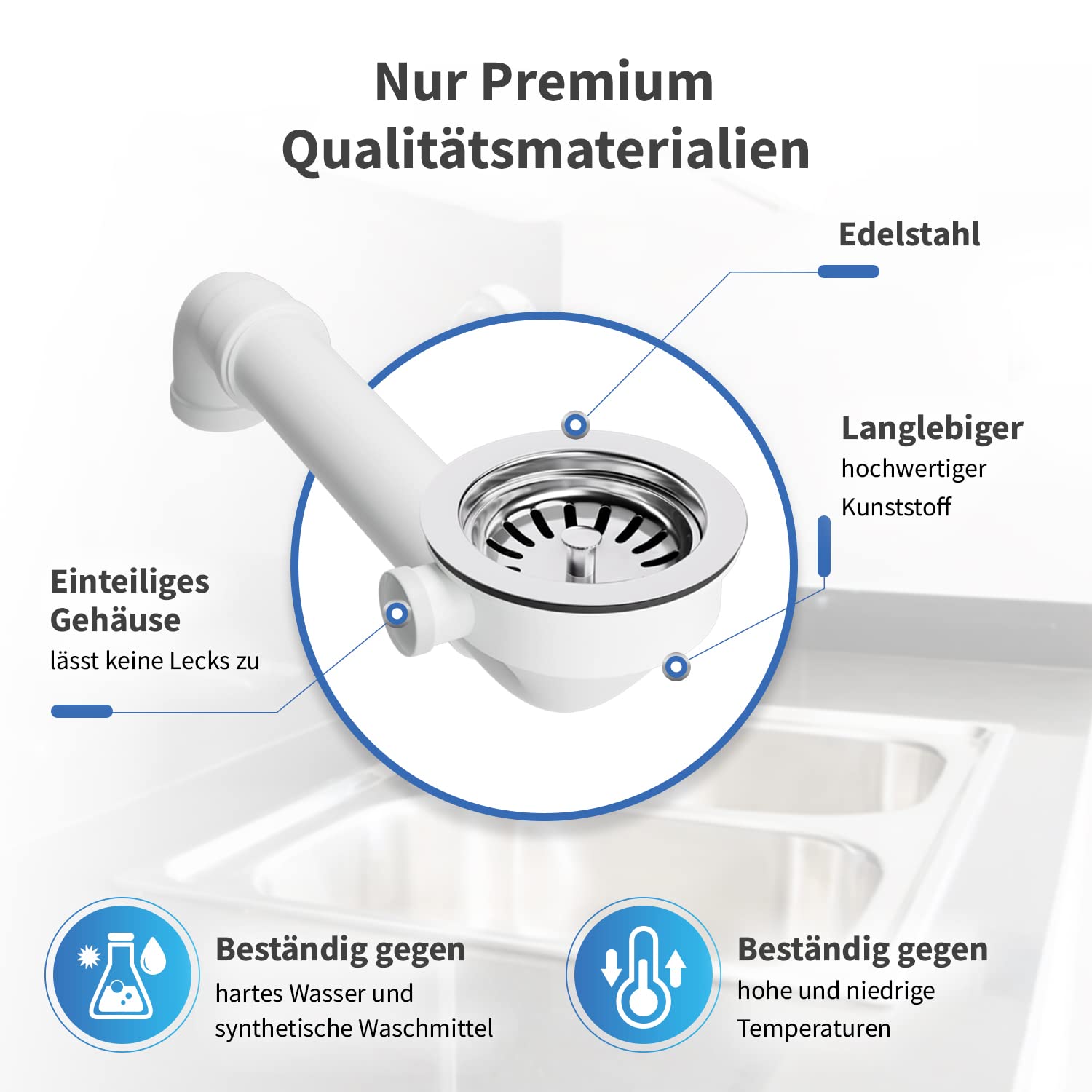 Nur Premium Qualitätsmaterialien

Edelstahl

Langlebiger
hochwertiger Kunststoff

Einteiliges Gehäuse
lässt keine Lecks zu

Beständig gegen
hartes Wasser und synthetische Waschmittel

Beständig gegen
hohe und niedrige Temperaturen