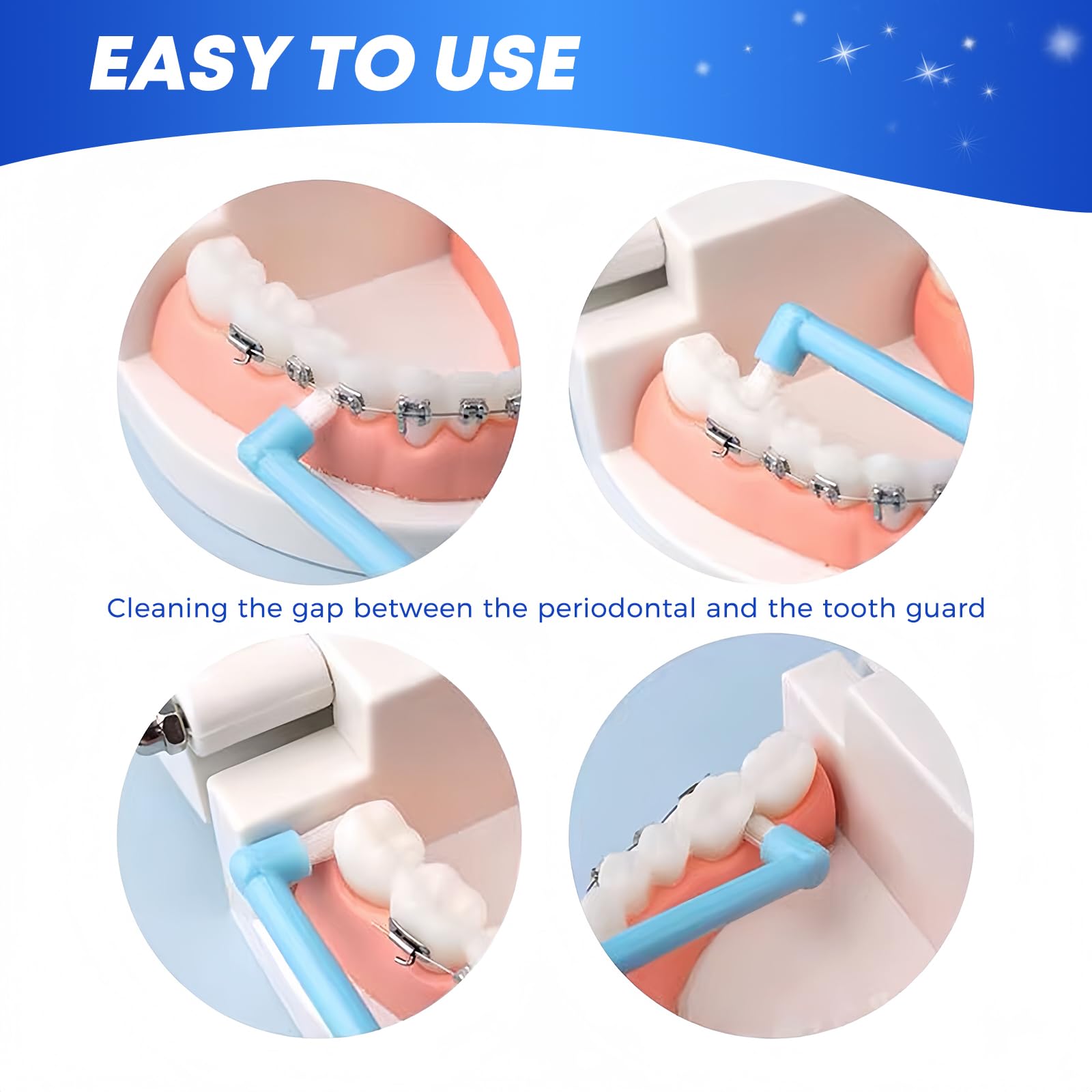 EASY TO USE

Cleaning the gap between the periodontal and the tooth guard