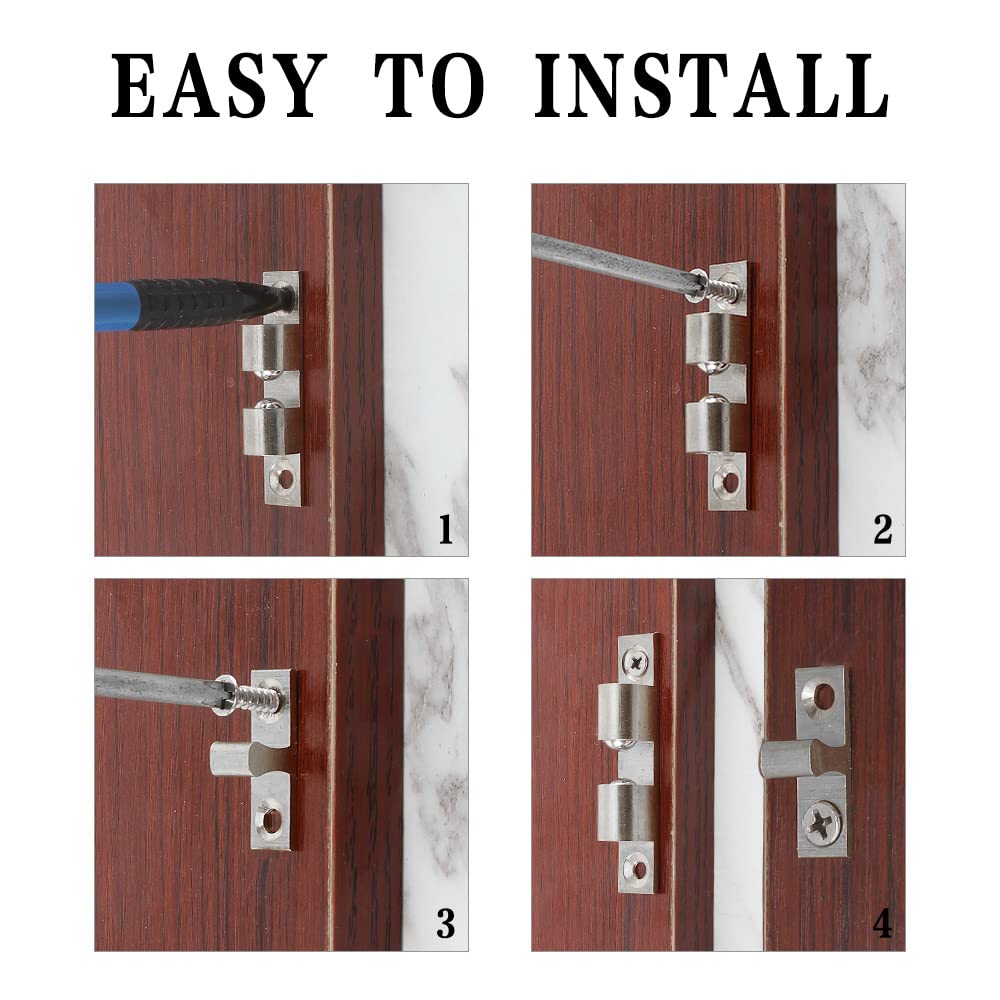 EASY TO INSTALL

1

2

3

4