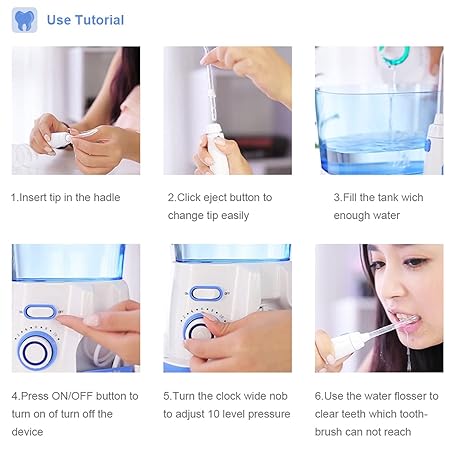 Use Tutorial

1.Insert tip in the hadle

2.Click eject button to change tip easily

3.Fill the tank wich enough water

4.Press ON/OFF button to turn on of turn off the device

5.Turn the clock wide nob to adjust 10 level pressure

6.Use the water flosser to clear teeth which toothbrush can not reach