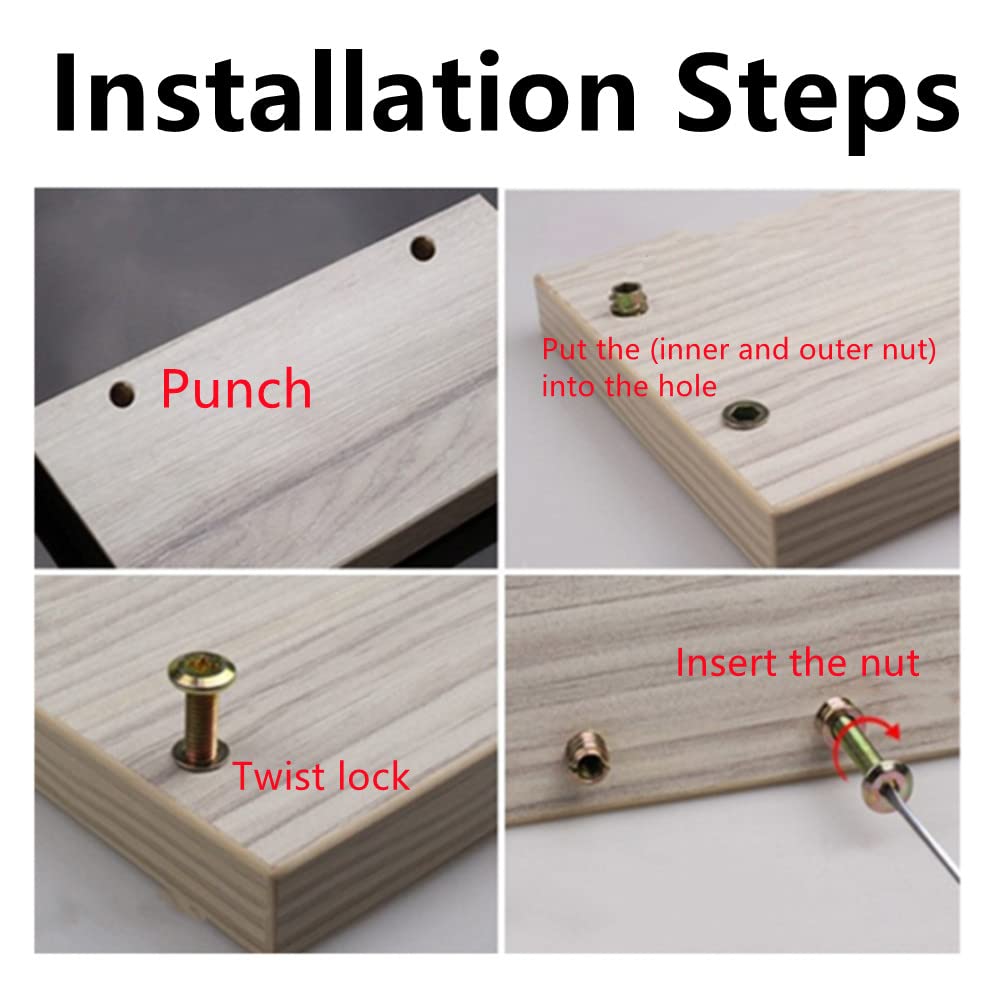 Installation Steps

Punch

Put the (inner and outer nut) into the hole

Twist lock

Insert the nut