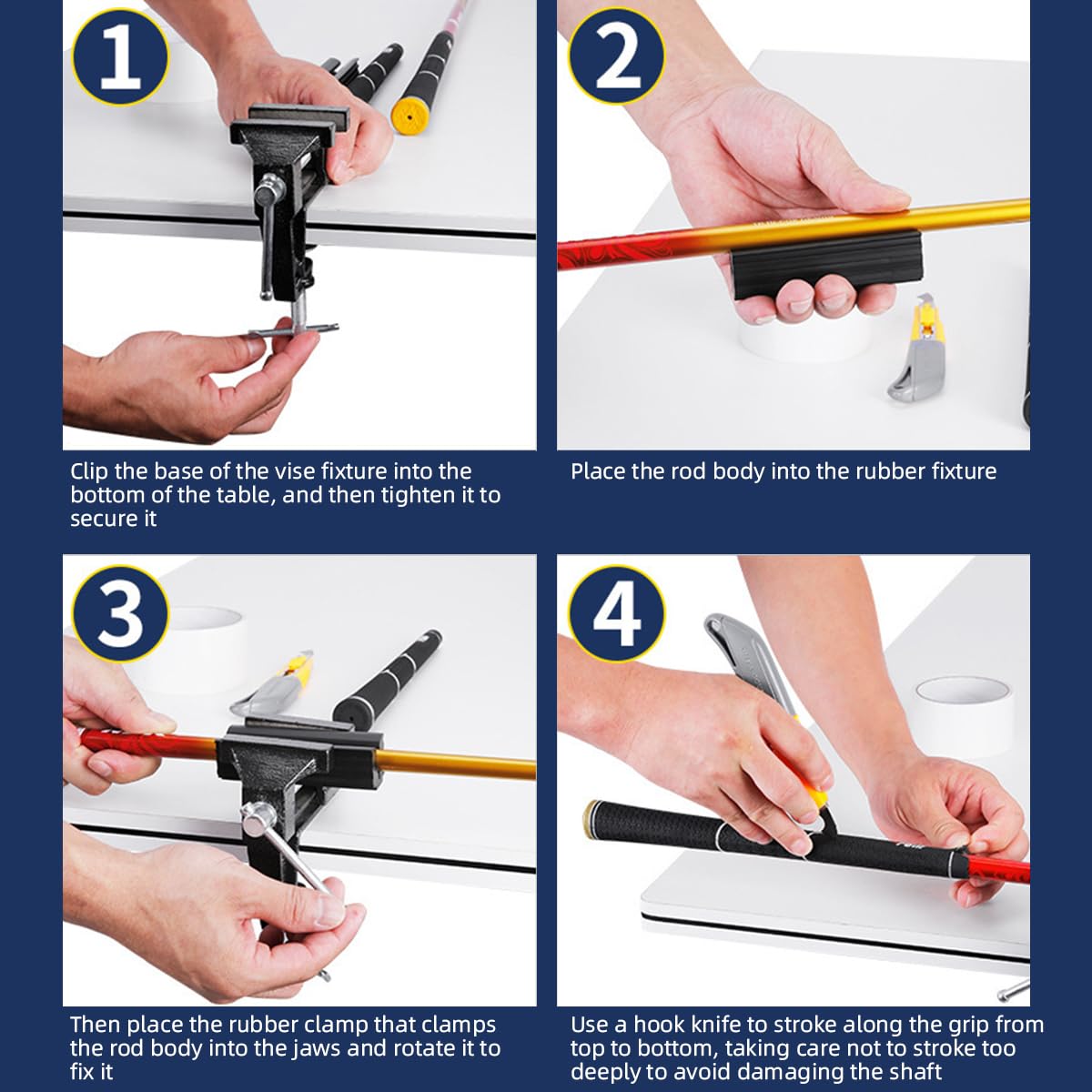 1

Clip the base of the vise fixture into the bottom of the table, and then tighten it to secure it

2

Place the rod body into the rubber fixture

3

Then place the rubber clamp that clamps the rod body into the jaws and rotate it to fix it

4

Use a hook knife to stroke along the grip from top to bottom, taking care not to stroke too deeply to avoid damaging the shaft