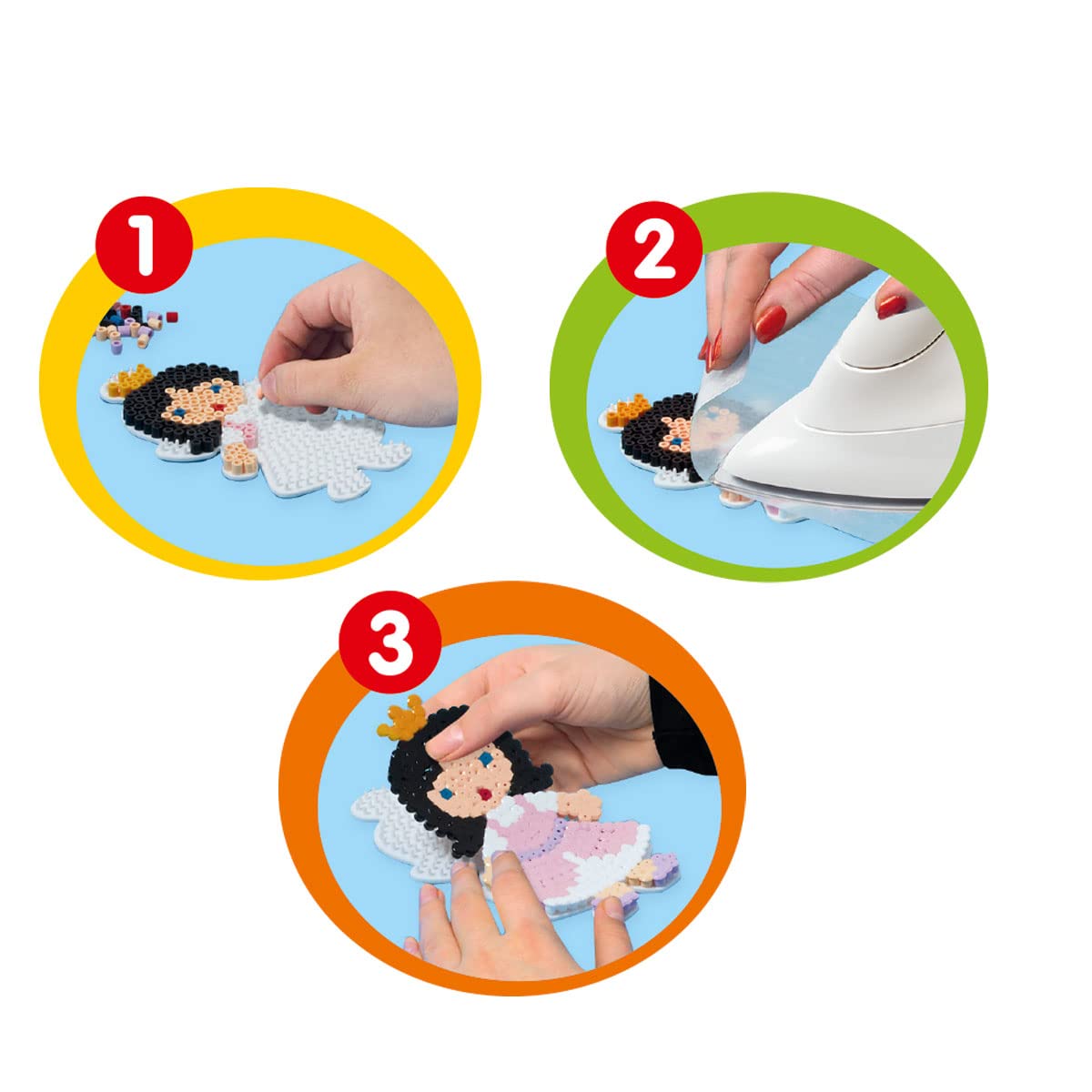 1

2

3