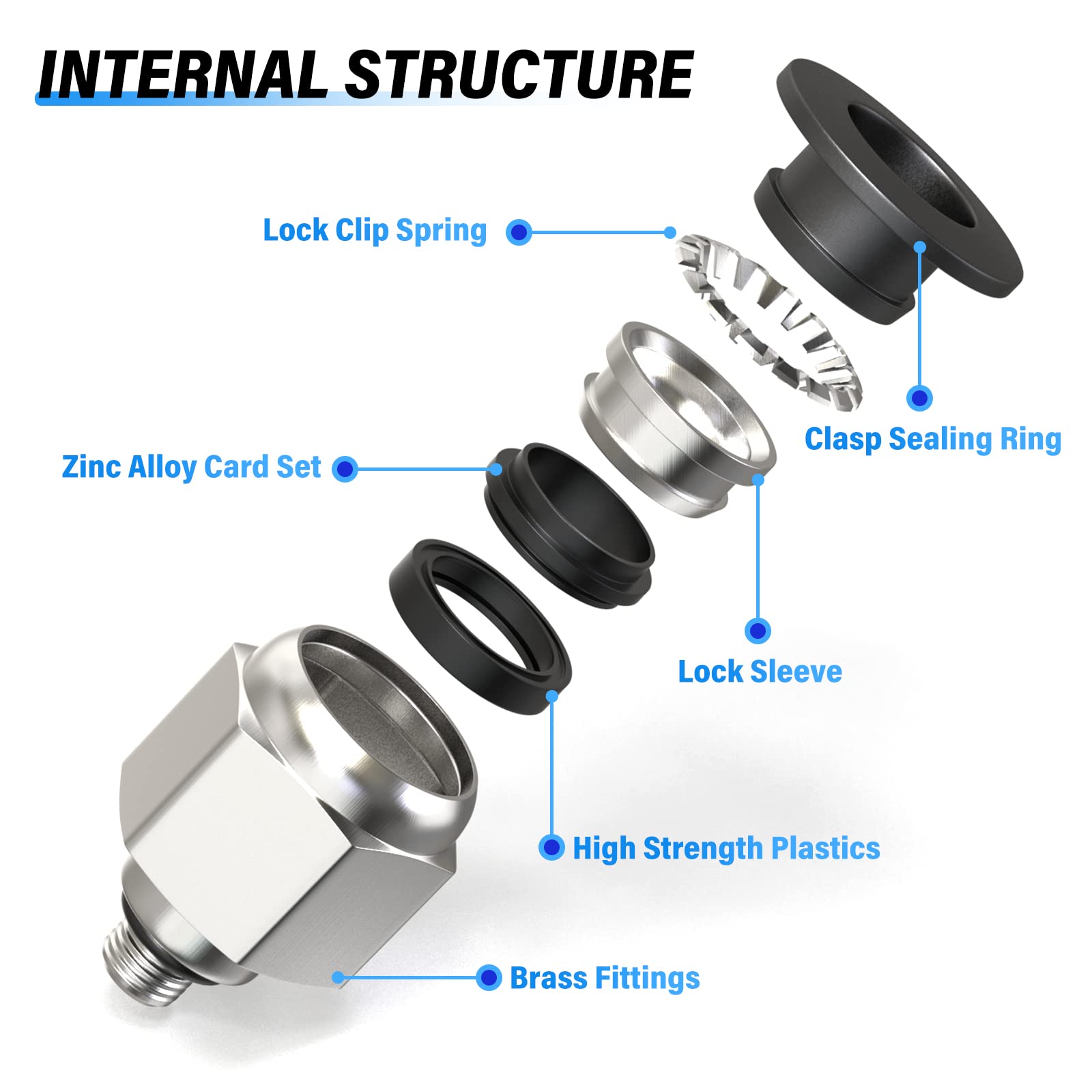 INTERNAL STRUCTURE

Lock Clip Spring

Clasp Sealing Ring

Zinc Alloy Card Set

Lock Sleeve

High Strength Plastics

Brass Fittings