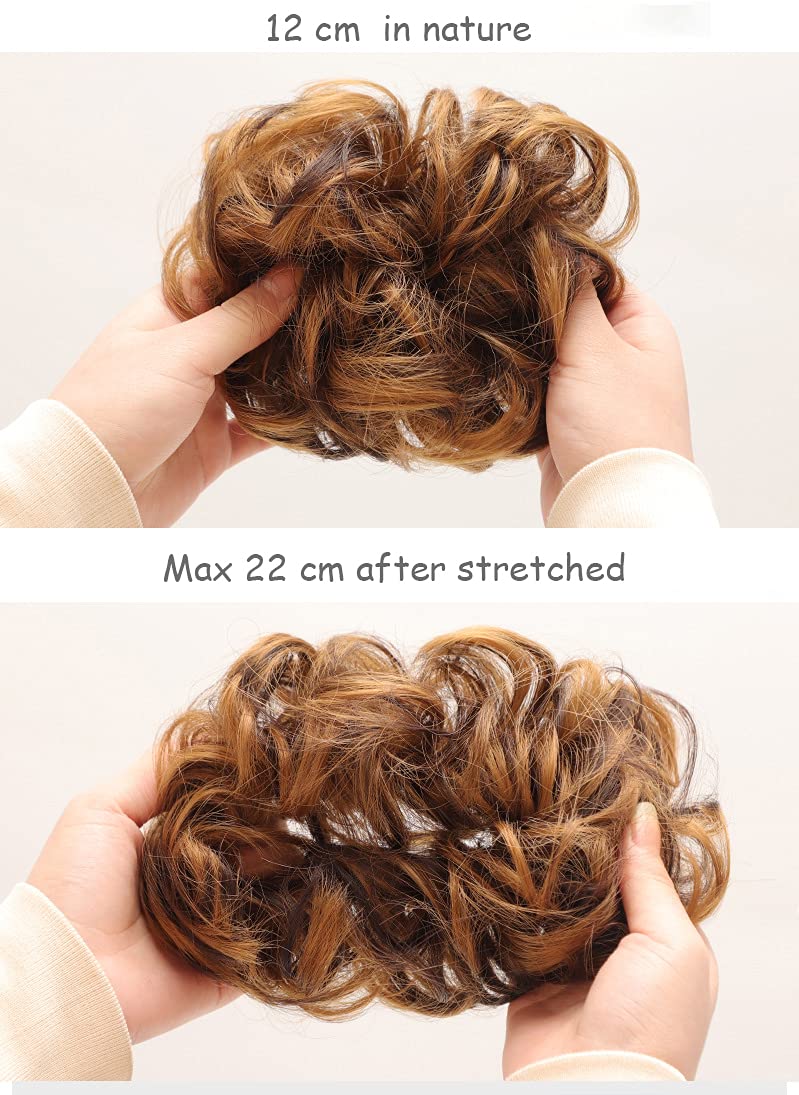 12 cm  in nature

Max 22 cm after stretched