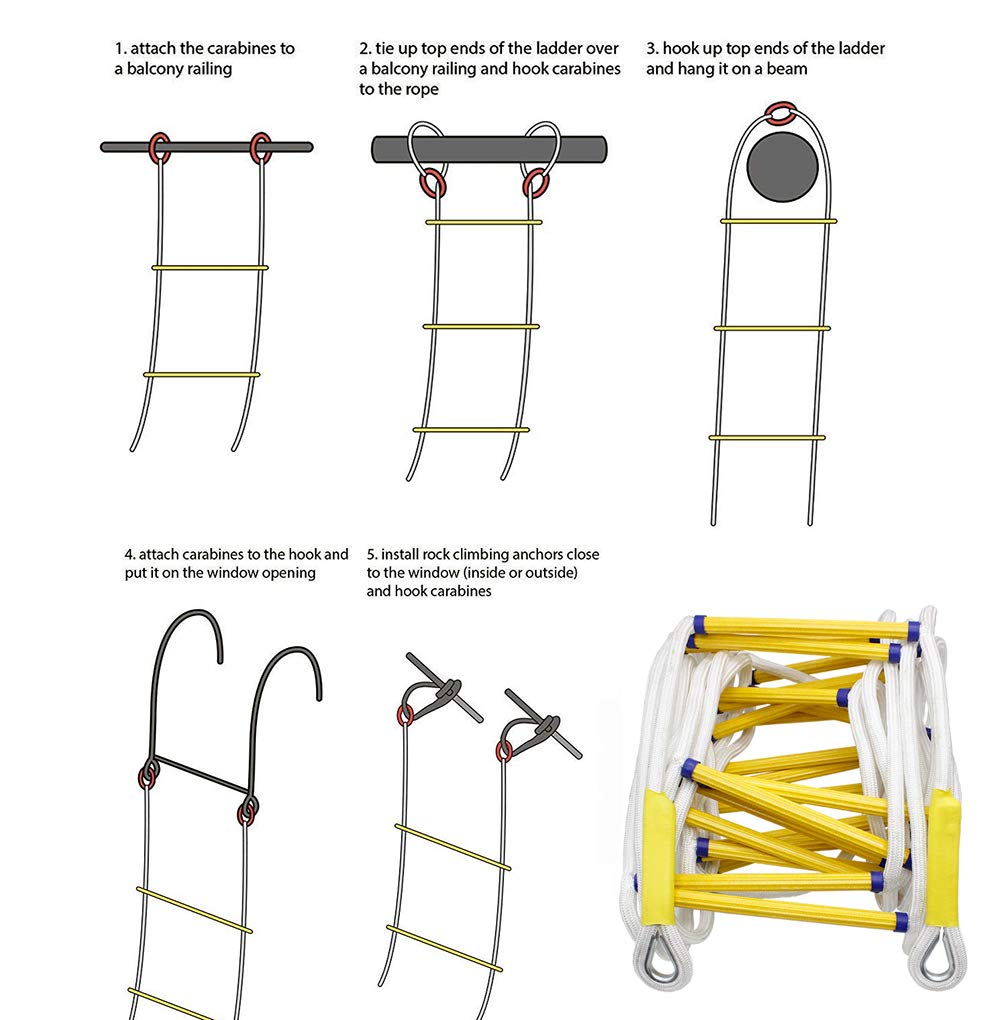 1. attach the carabines to a balcony railing

2. tie up top ends of the ladder over a balcony railing and hook carabines to the rope

3. hook up top ends of the ladder and hang it on a beam

4. attach carabines to the hook and put it on the window opening

5. install rock climbing anchors close to the window (inside or outside) and hook carabines