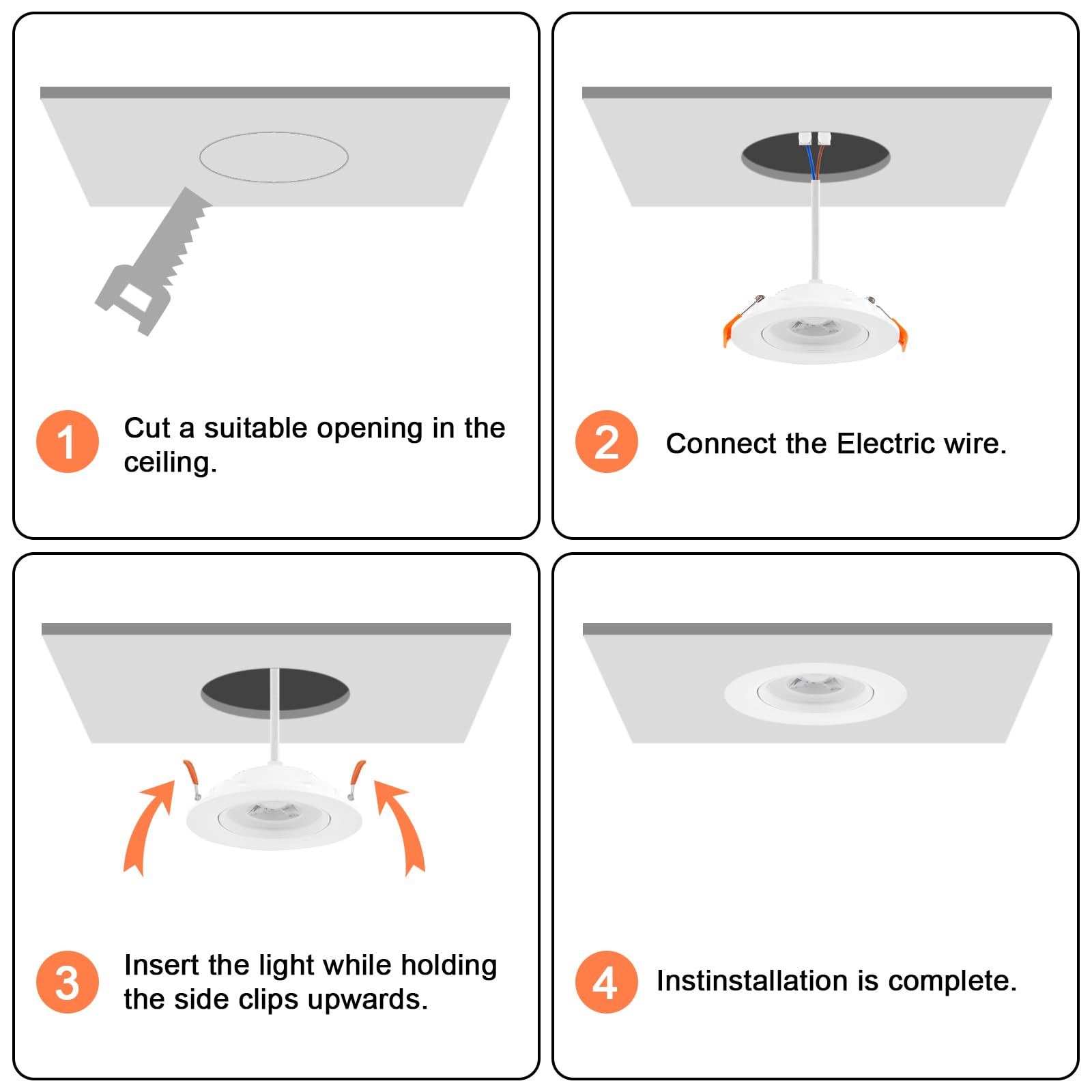 1 Cut a suitable opening in the ceiling.

2 Connect the Electric wire.

3 Insert the light while holding the side clips upwards.

4 Instinstallation is complete.