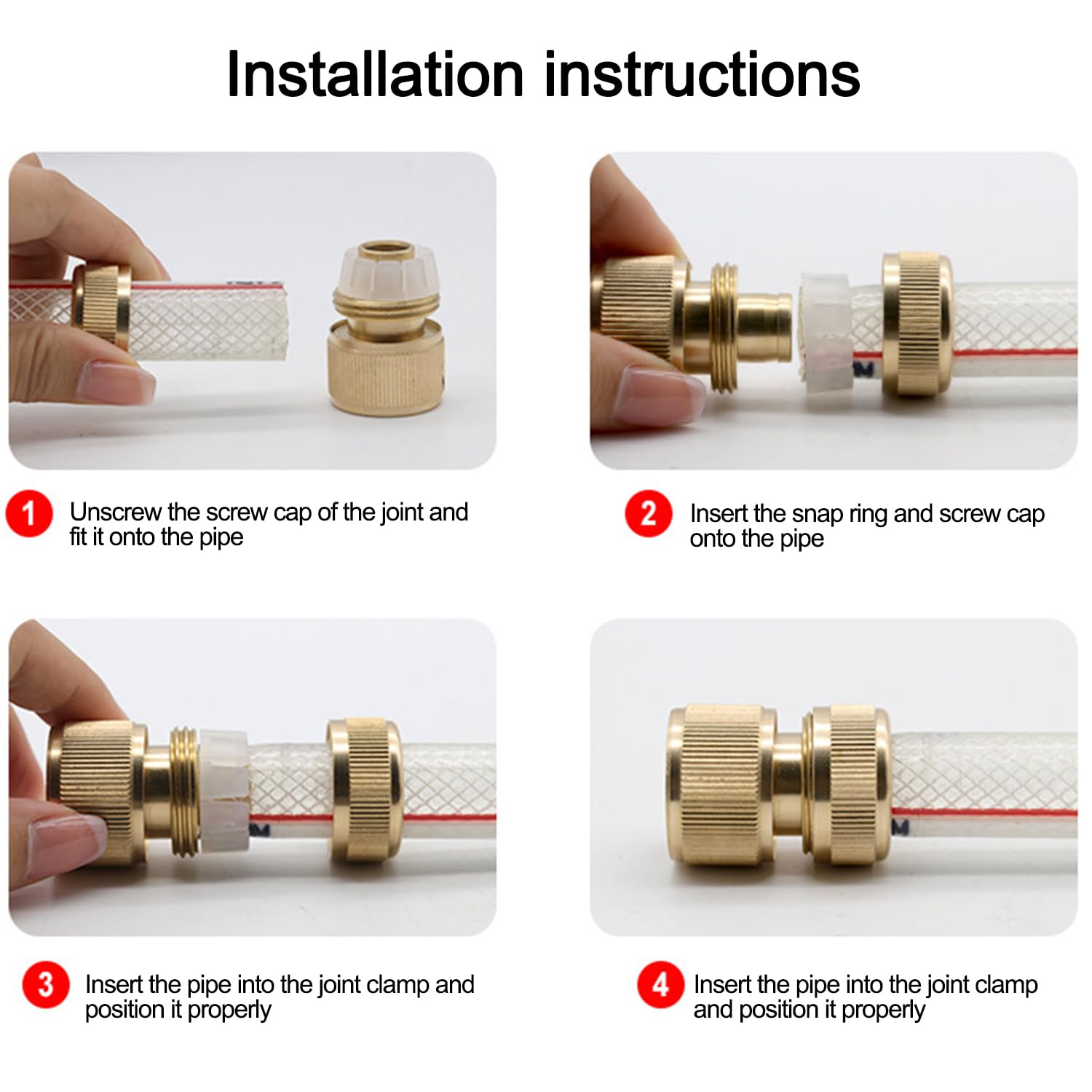 Installation instructions

1 Unscrew the screw cap of the joint and fit it onto the pipe

2 Insert the snap ring and screw cap onto the pipe

3 Insert the pipe into the joint clamp and position it properly

4 Insert the pipe into the joint clamp and position it properly