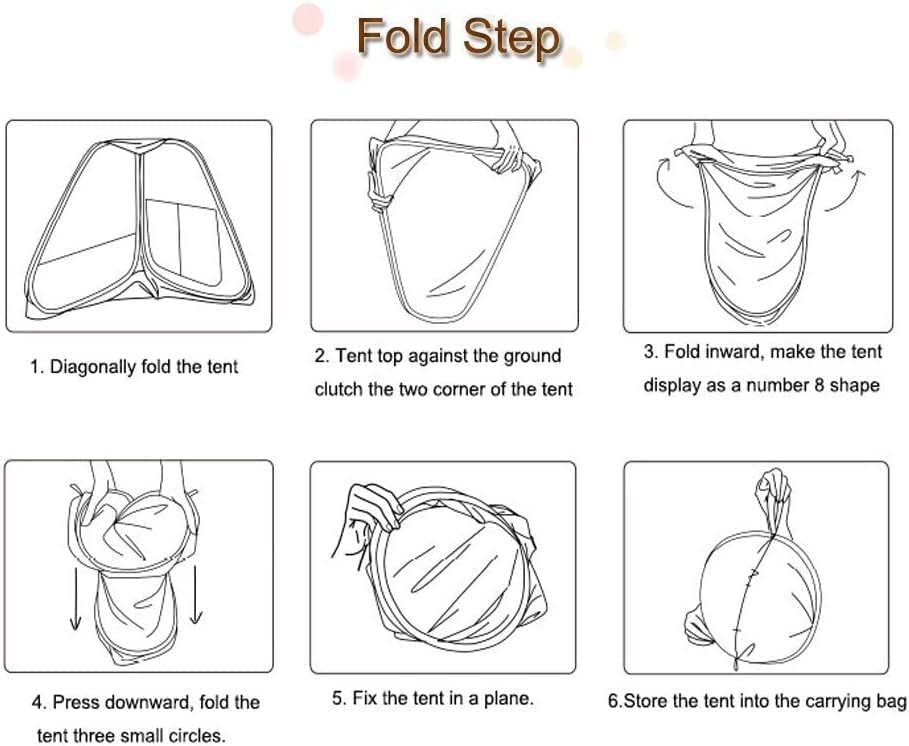 Fold Step

1. Diagonally fold the tent

2. Tent top against the ground clutch the two corner of the tent

3. Fold inward, make the tent display as a number 8 shape

4. Press downward, fold the tent three small circles.

5. Fix the tent in a plane.

6.Store the tent into the carrying bag