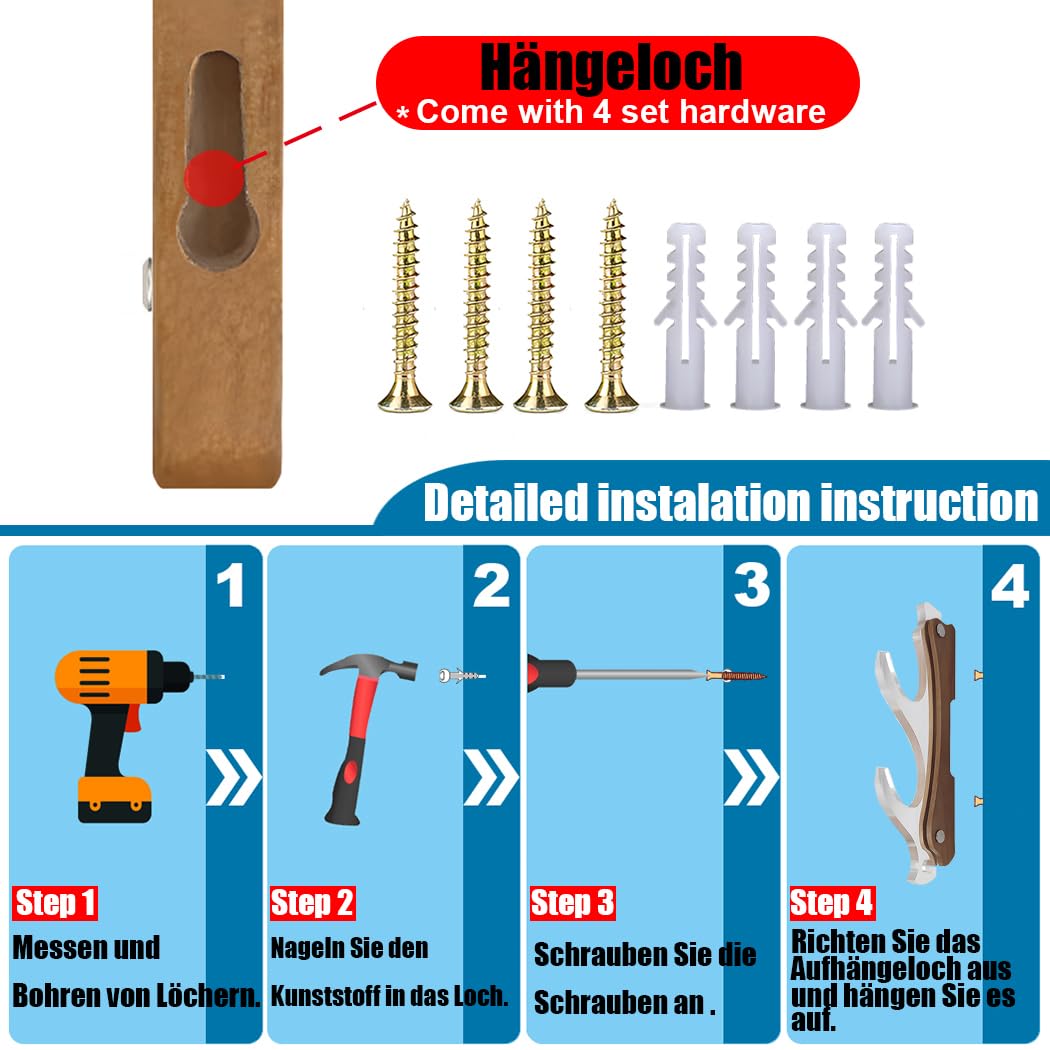 Hängeloch
* Come with 4 set hardware

Detailed instalation instruction

1

Step 1
Messen und
Bohren von Löchern.

2

Step 2
Nageln Sie den
Kunststoff in das Loch.

3

Step 3
Schrauben Sie die
Schrauben an .

4

Step 4
Richten Sie das Aufhängeloch aus und hängen Sie es auf.