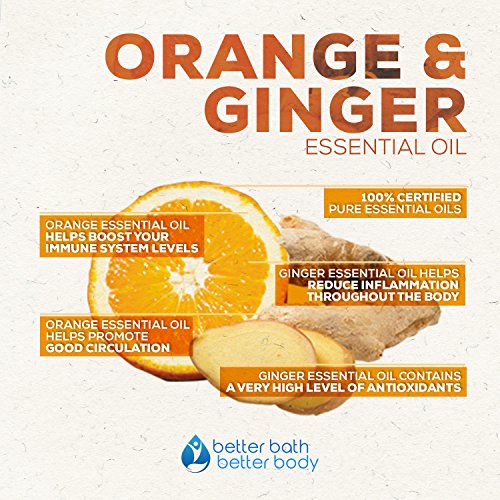 ORANGE &
GINGER
ESSENTIAL OIL

100% CERTIFIED
PURE ESSENTIAL OILS

ORANGE ESSENTIAL OIL
HELPS BOOST YOUR
IMMUNE SYSTEM LEVELS

GINGER ESSENTIAL OIL HELPS
REDUCE INFLAMMATION
THROUGHOUT THE BODY

ORANGE ESSENTIAL OIL
HELPS PROMOTE
GOOD CIRCULATION

GINGER ESSENTIAL OIL CONTAINS
A VERY HIGH LEVEL OF ANTIOXIDANTS

better bath
better body