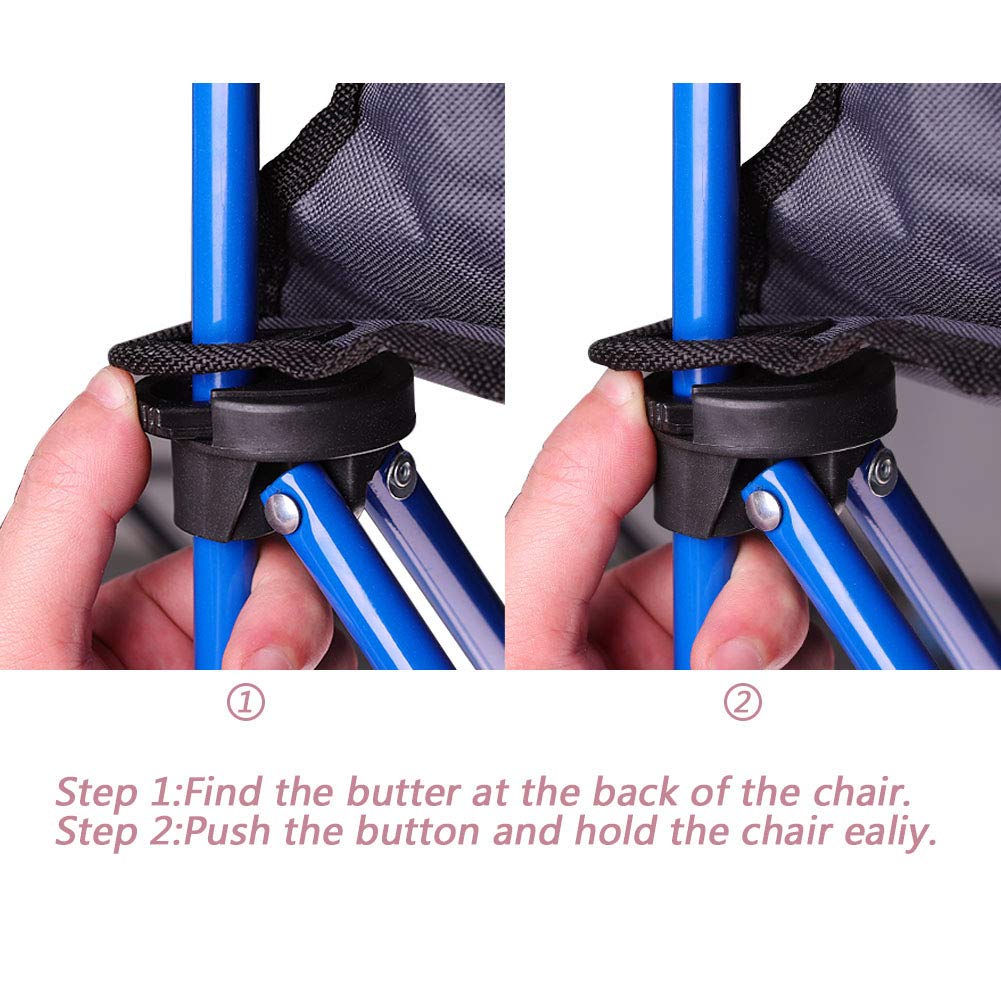 ①

②

Step 1:Find the butter at the back of the chair.
Step 2:Push the button and hold the chair ealiy.