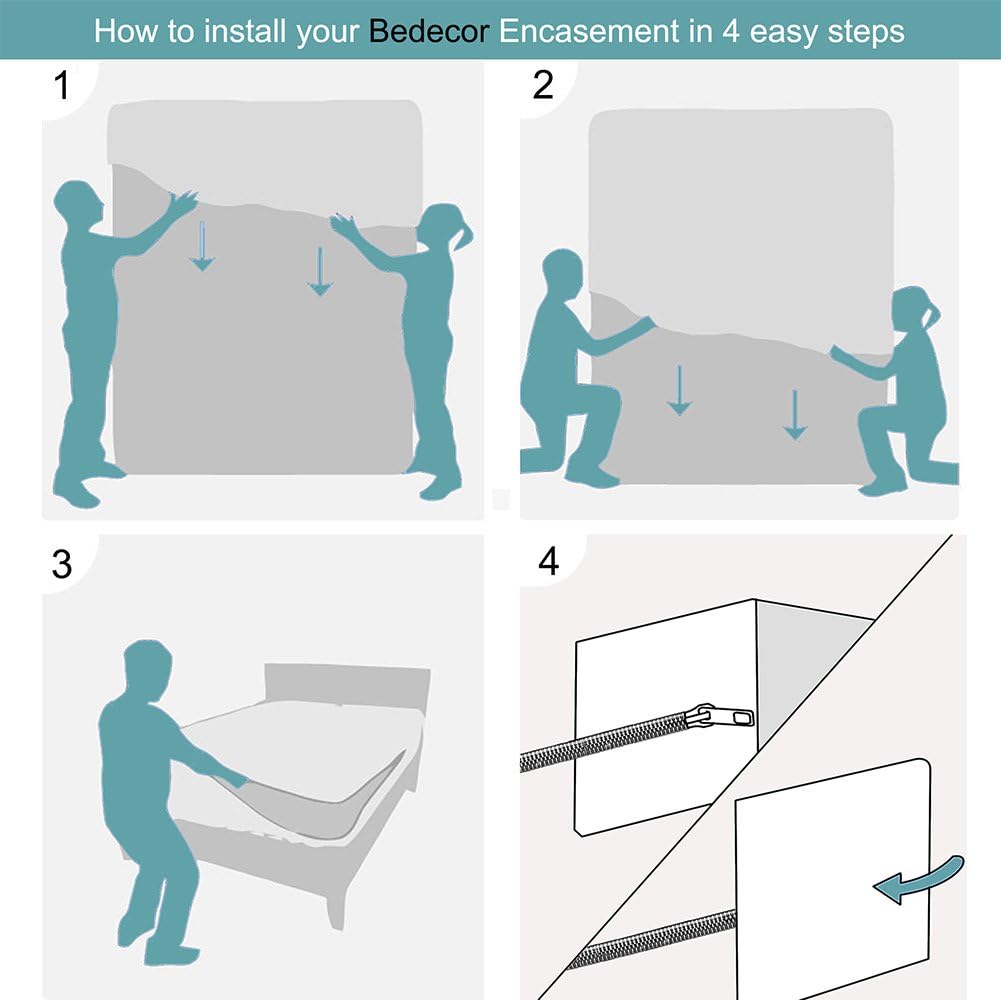 How to install your Bedecor Encasement in 4 easy steps

1

2

3

4