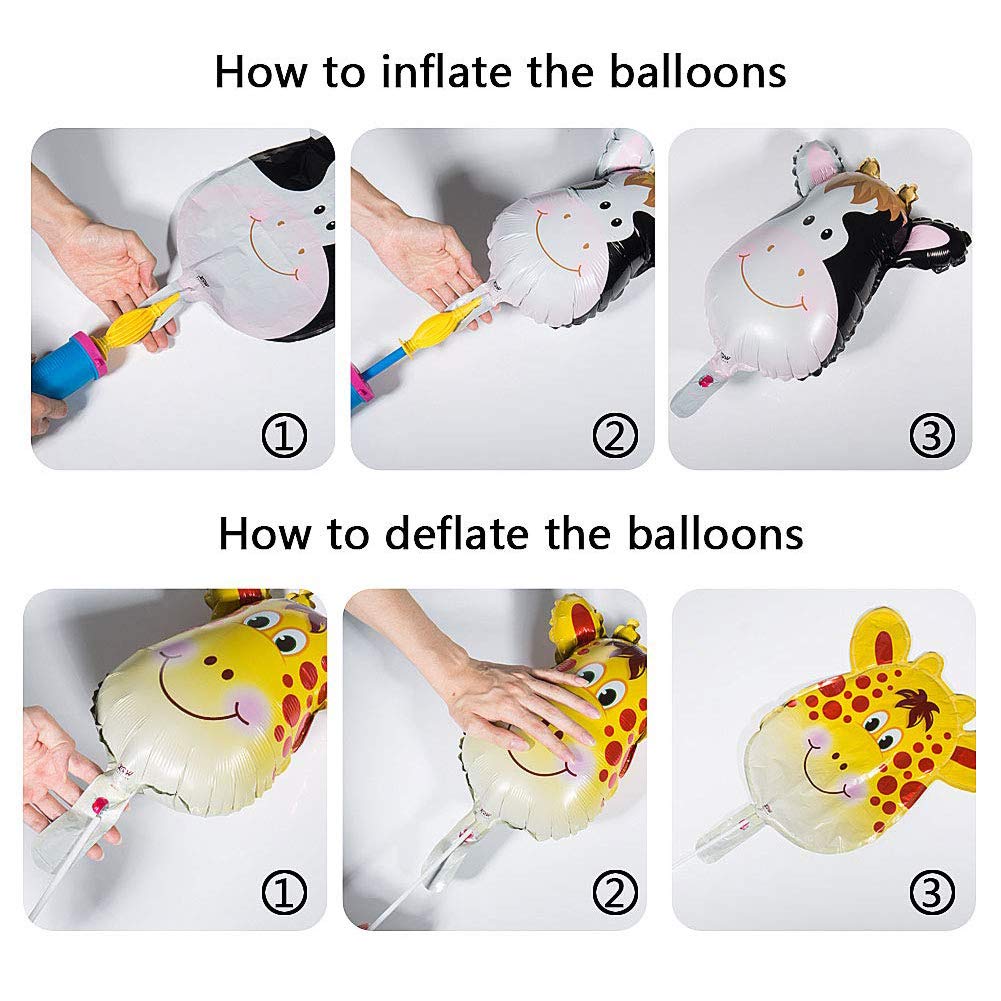 How to inflate the balloons

①

②

③

How to deflate the balloons

①

②

③