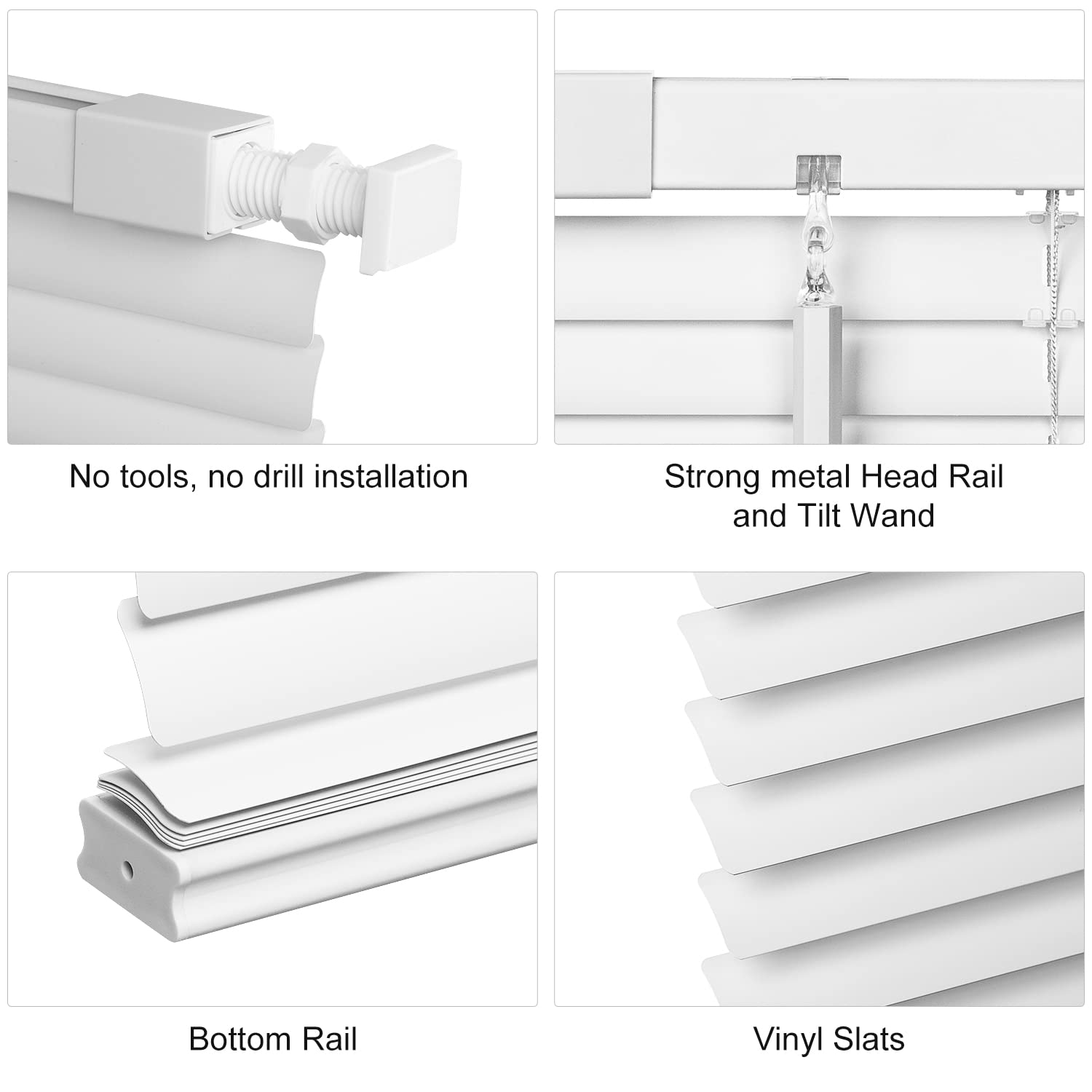 No tools, no drill installation

Strong metal Head Rail and Tilt Wand

Bottom Rail

Vinyl Slats