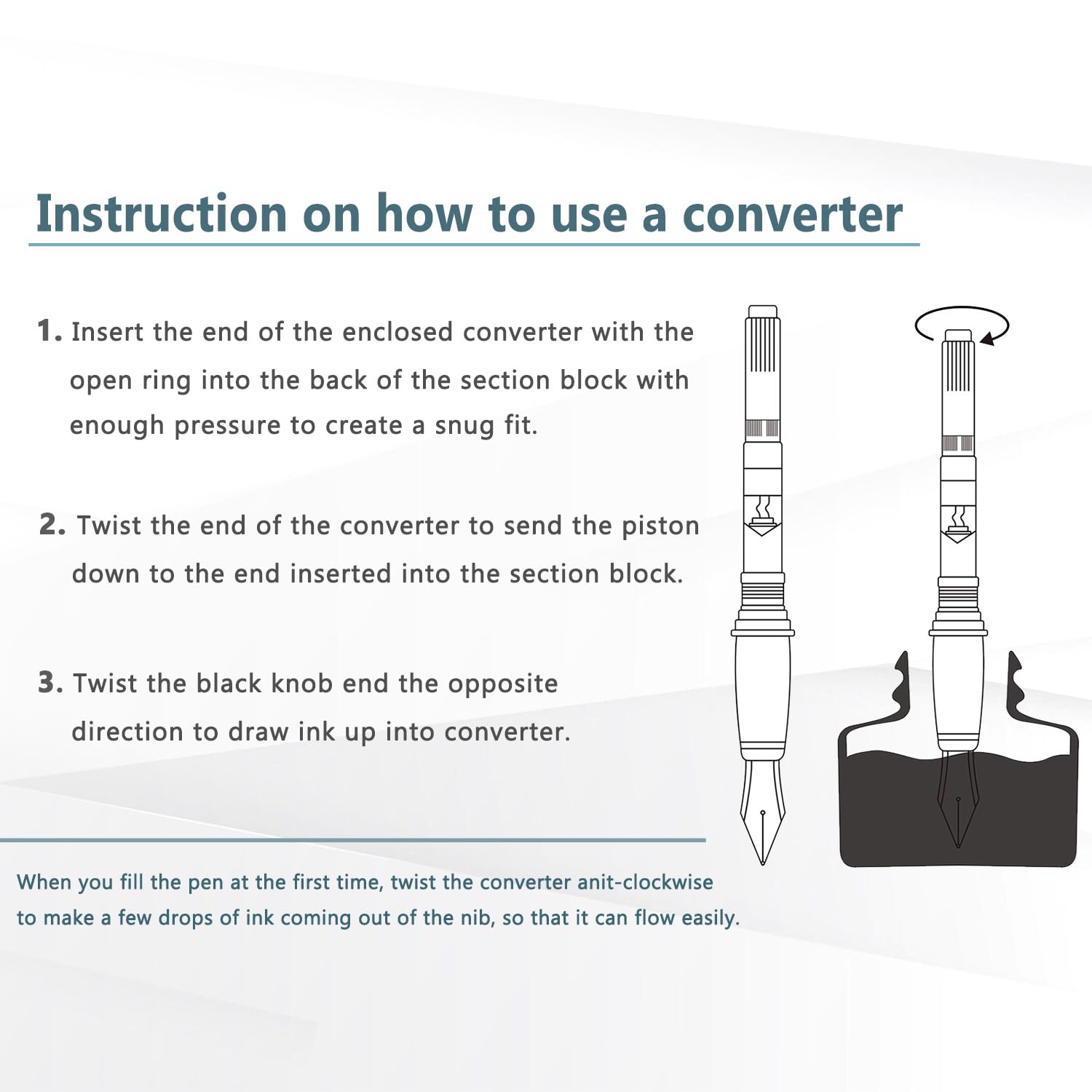 Instruction on how to use a converter

1. Insert the end of the enclosed converter with the open ring into the back of the section block with enough pressure to create a snug fit.

2. Twist the end of the converter to send the piston down to the end inserted into the section block.

3. Twist the black knob end the opposite direction to draw ink up into converter.

When you fill the pen at the first time, twist the converter anit-clockwise to make a few drops of ink coming out of the nib, so that it can flow easily.