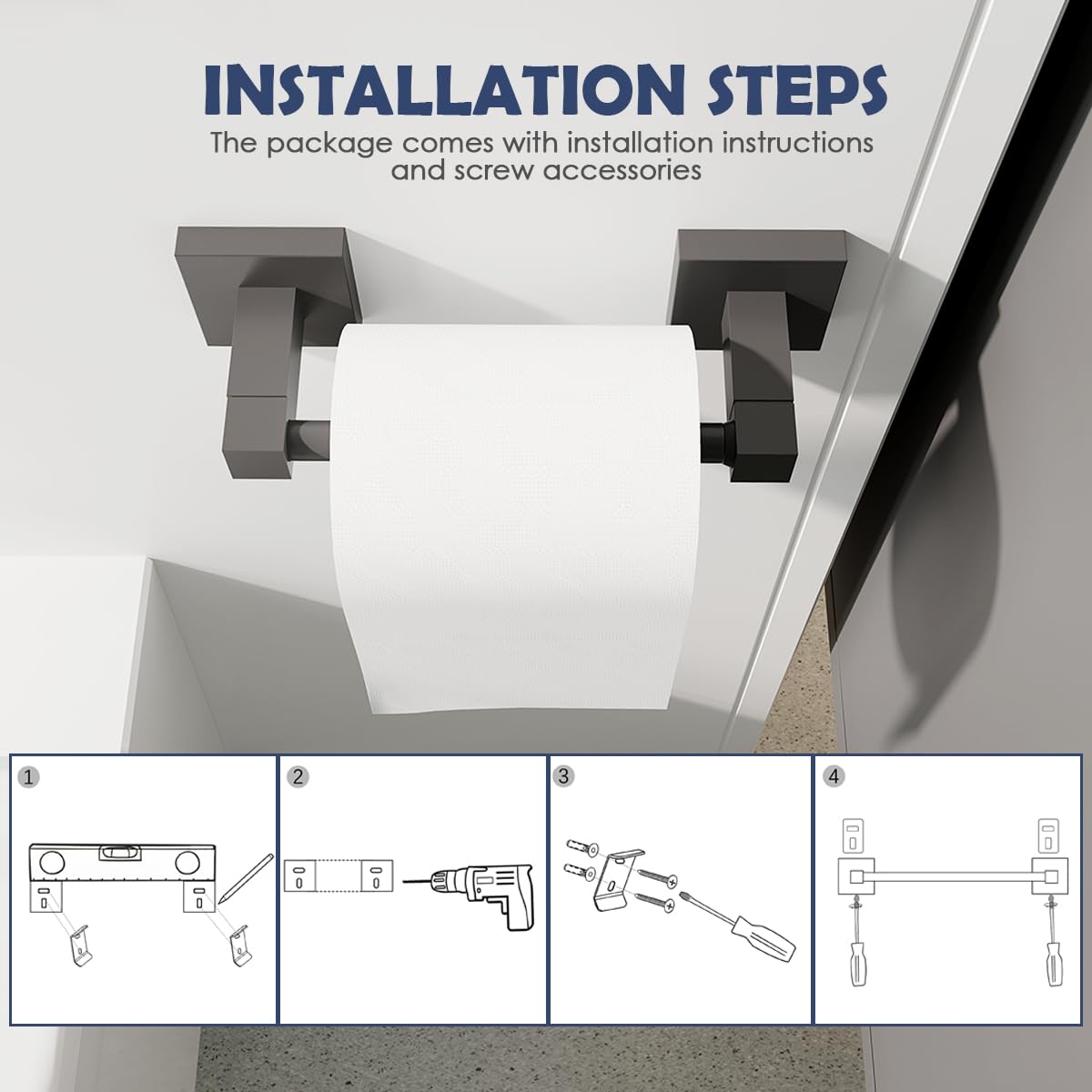 INSTALLATION STEPS

The package comes with installation instructions and screw accessories

1

2

3

4