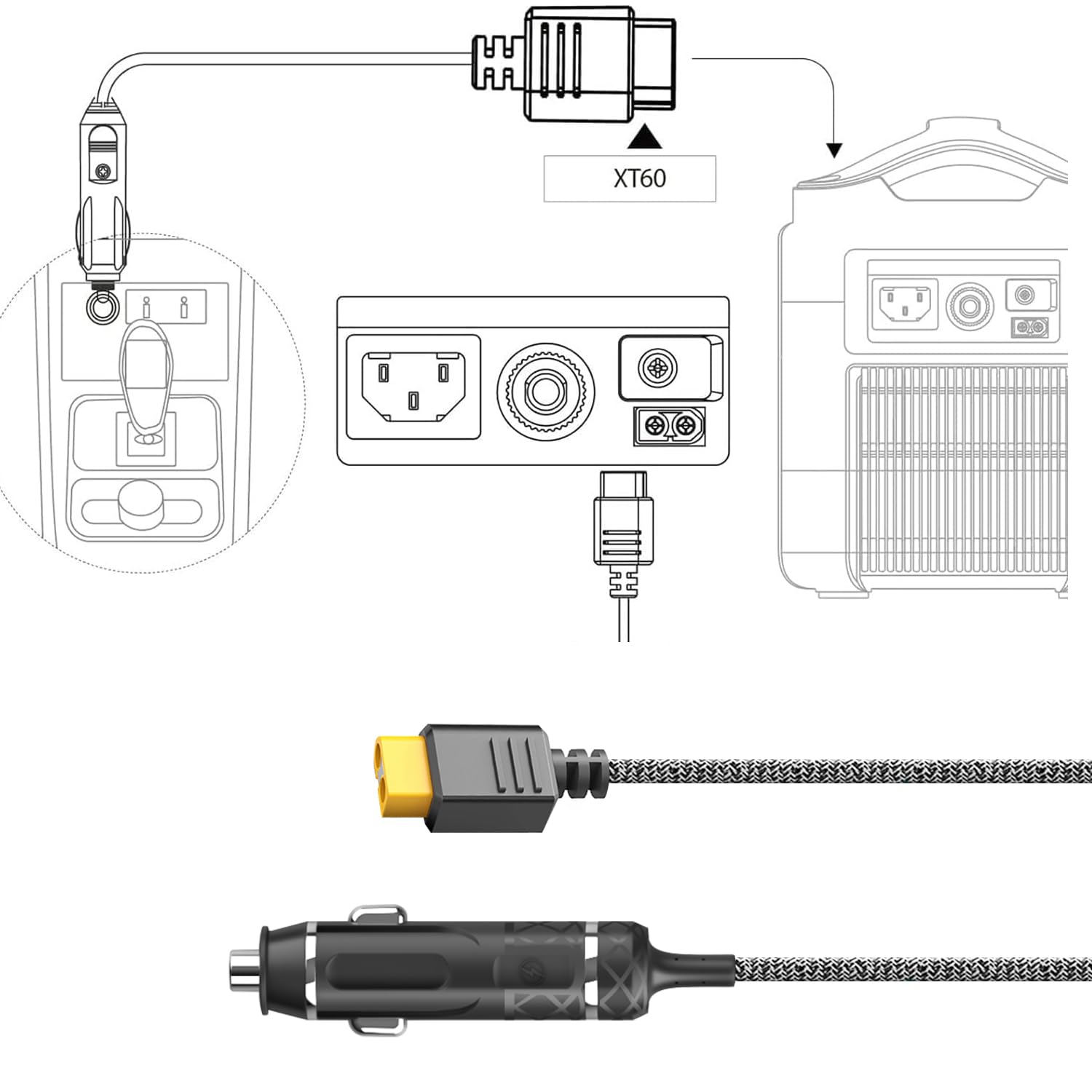 XT60