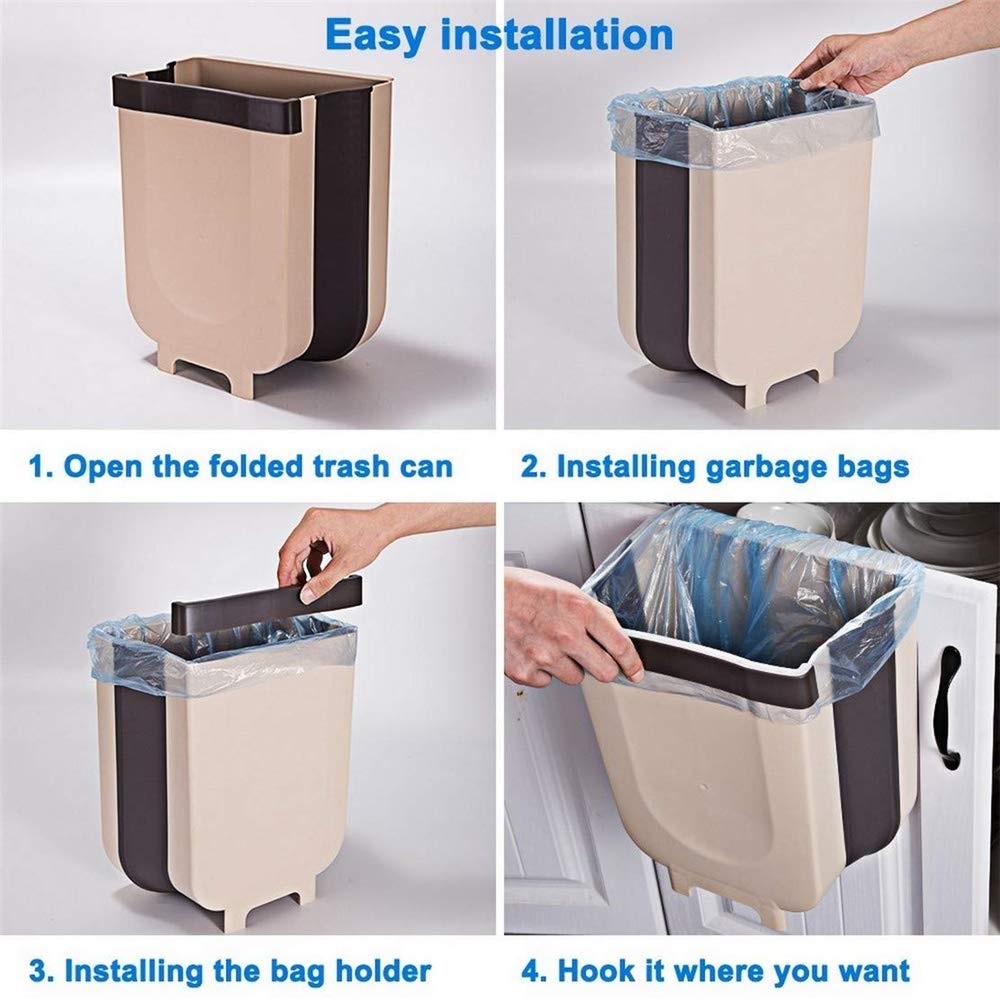 Easy installation

1. Open the folded trash can

2. Installing garbage bags

3. Installing the bag holder

4. Hook it where you want