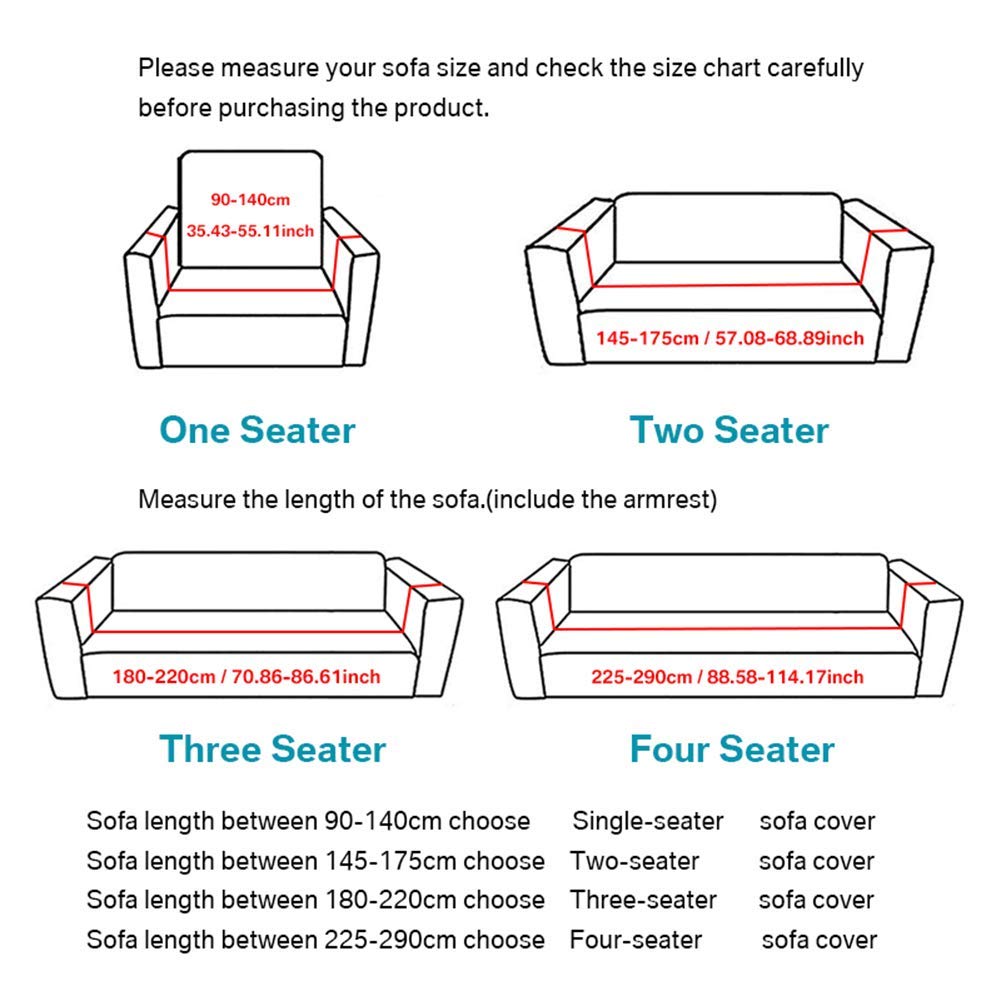 Please measure your sofa size and check the size chart carefully before purchasing the product.

90-140cm
35.43-55.11inch

145-175cm / 57.08-68.89inch

One Seater

Two Seater

Measure the length of the sofa.(include the armrest)

180-220cm / 70.86-86.61inch

225-290cm / 88.58-114.17inch

Three Seater

Four Seater

Sofa length between 90-140cm choose Single-seater sofa cover
Sofa length between 145-175cm choose Two-seater sofa cover
Sofa length between 180-220cm choose Three-seater sofa cover
Sofa length between 225-290cm choose Four-seater sofa cover