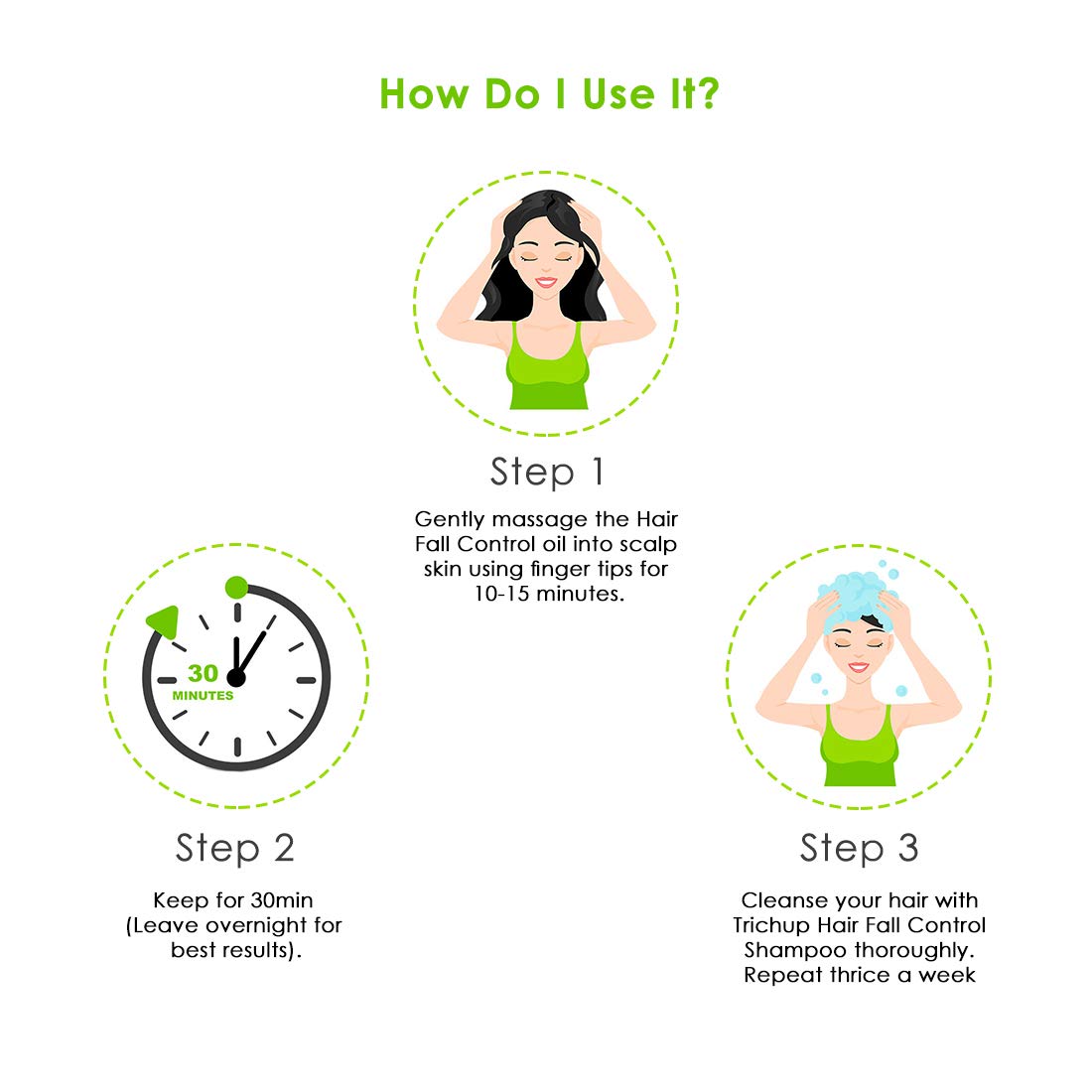 How Do I Use It?

Step 1

Gently massage the Hair Fall Control oil into scalp skin using finger tips for 10-15 minutes.

30
MINUTES

Step 2

Keep for 30min (Leave overnight for best results).

Step 3

Cleanse your hair with Trichup Hair Fall Control Shampoo thoroughly. Repeat thrice a week