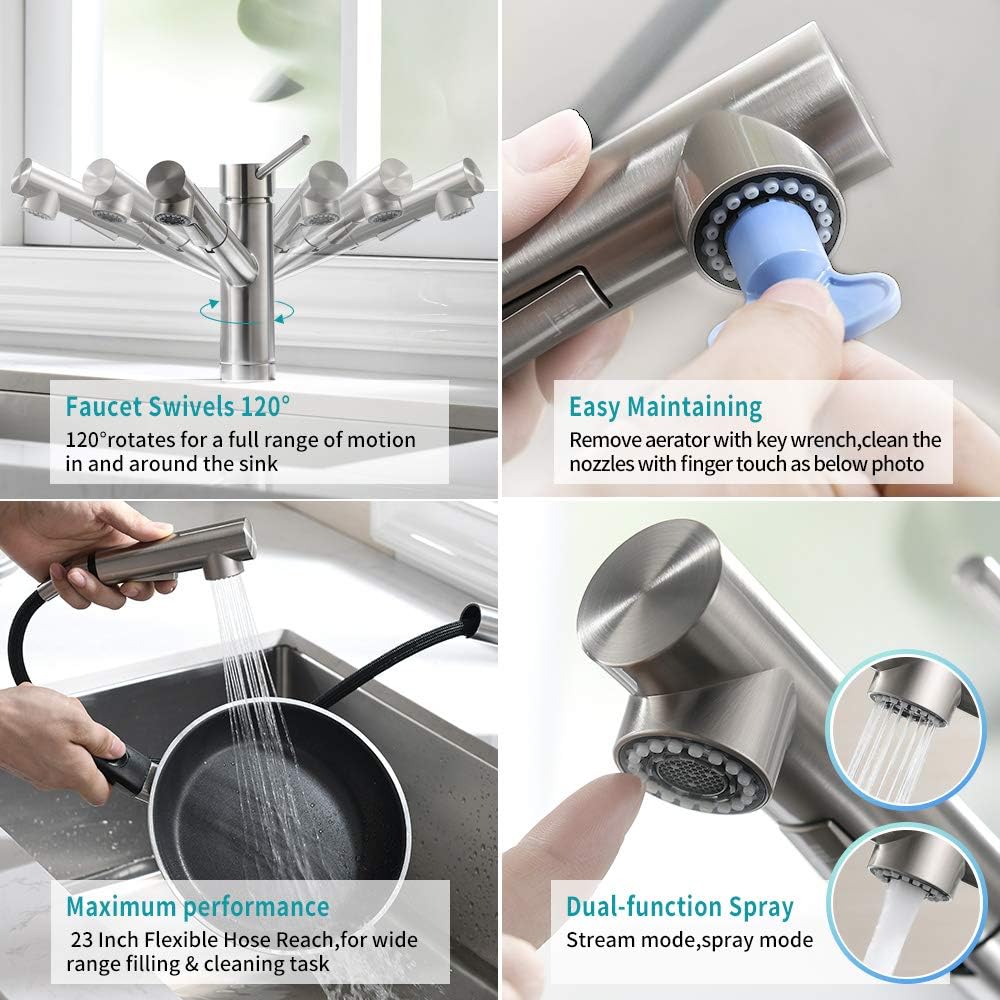 Faucet Swivels 120°
120°rotates for a full range of motion in and around the sink

Easy Maintaining
Remove aerator with key wrench,clean the nozzles with finger touch as below photo

Maximum performance
23 Inch Flexible Hose Reach,for wide range filling & cleaning task

Dual-function Spray
Stream mode,spray mode