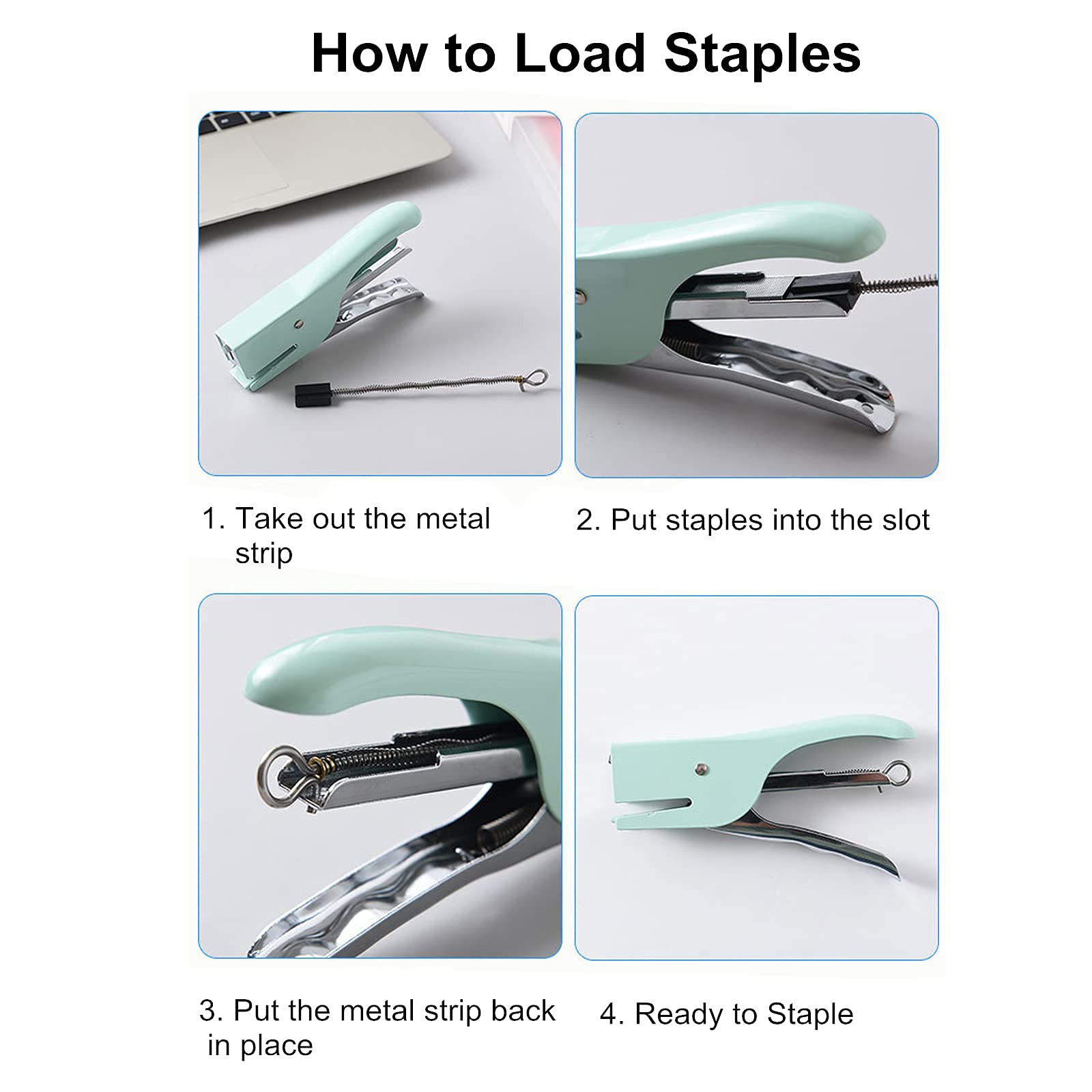 How to Load Staples

1. Take out the metal strip

2. Put staples into the slot

3. Put the metal strip back in place

4. Ready to Staple