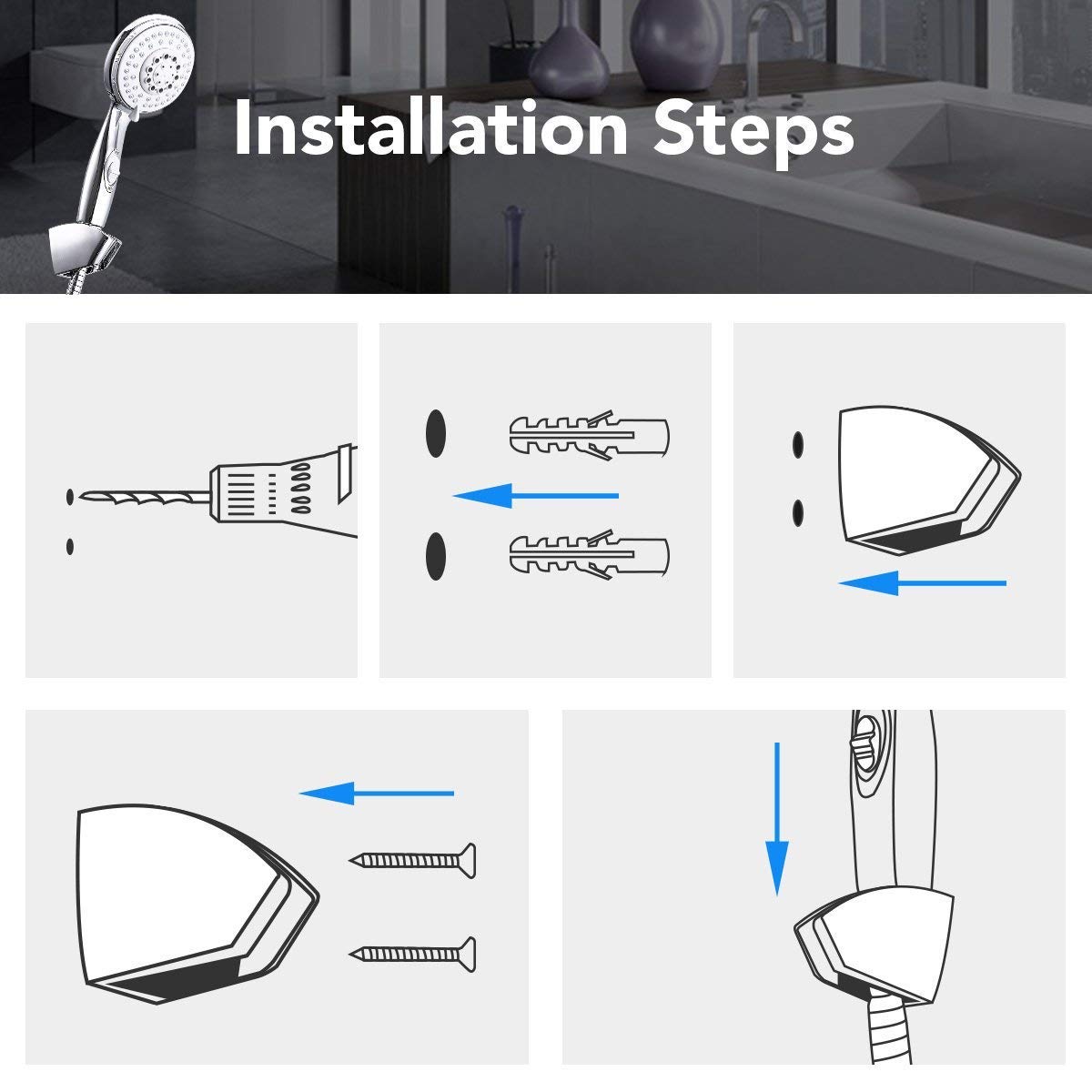 Installation Steps