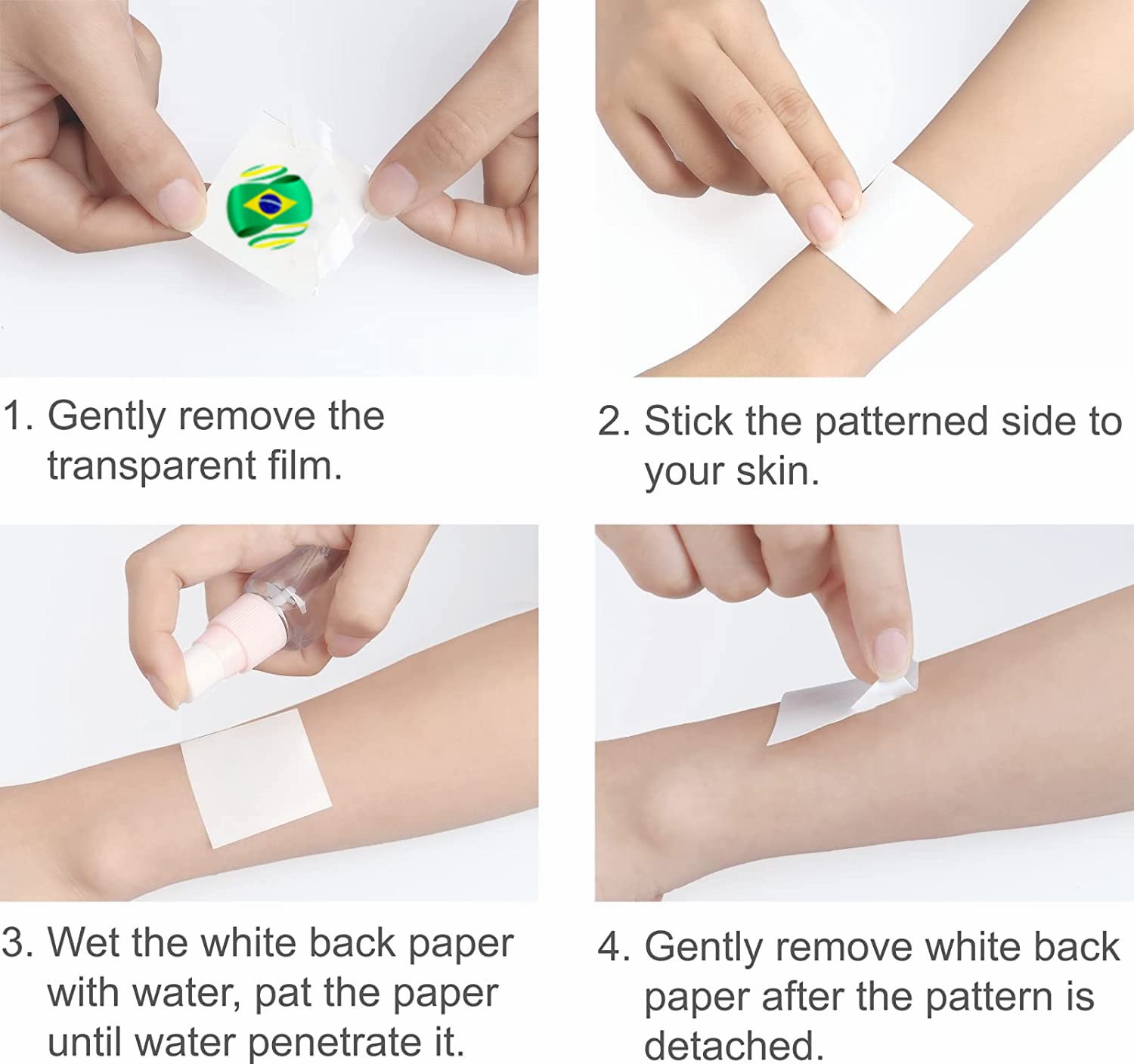 1. Gently remove the transparent film.

2. Stick the patterned side to your skin.

3. Wet the white back paper with water, pat the paper until water penetrate it.

4. Gently remove white back paper after the pattern is detached.