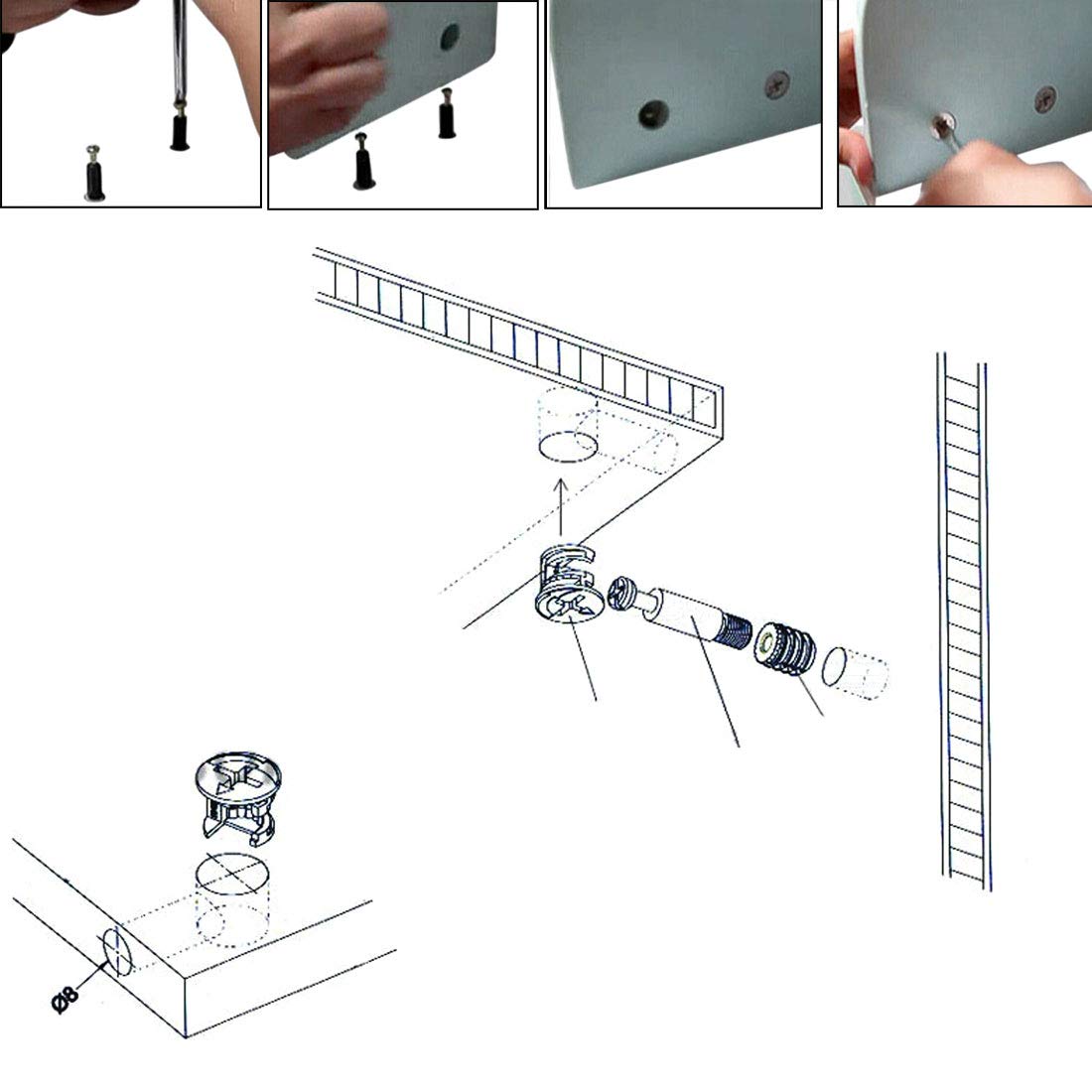 Ø8