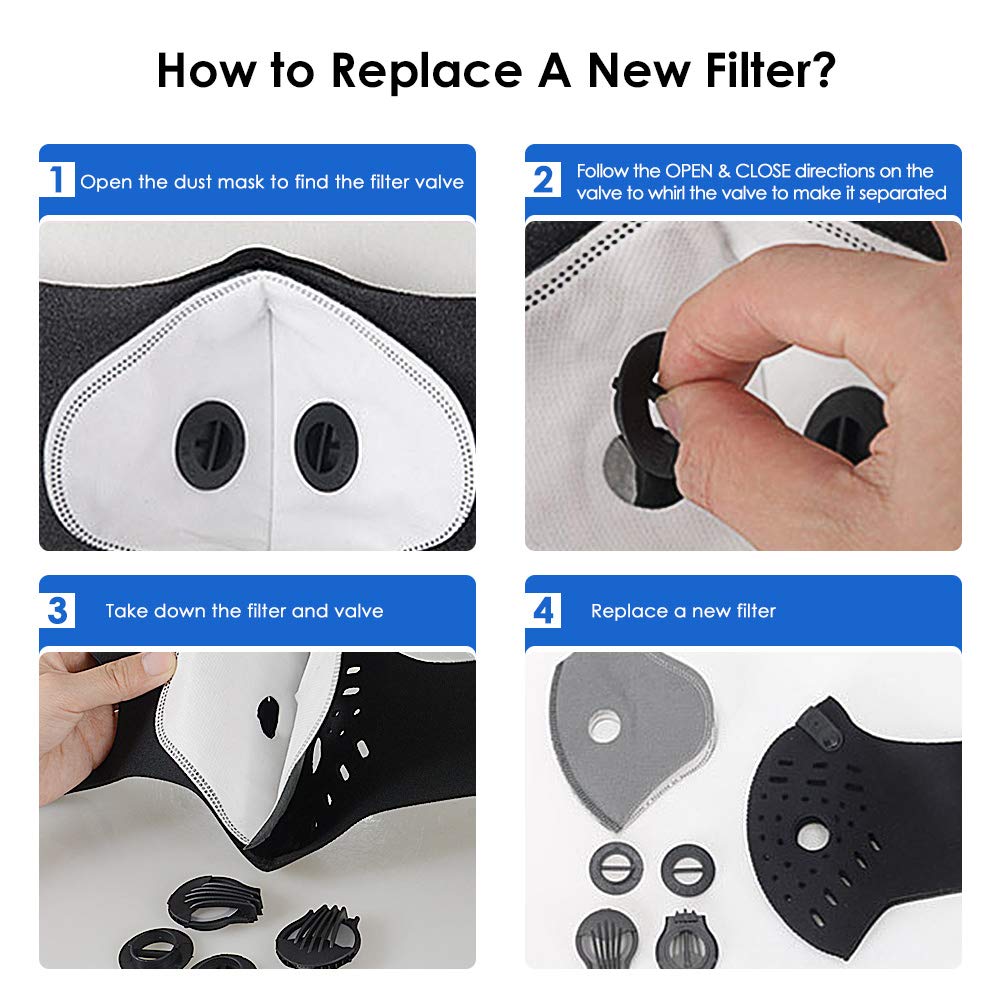 How to Replace A New Filter?

1 Open the dust mask to find the filter valve

2 Follow the OPEN & CLOSE directions on the valve to whirl the valve to make it separated

3 Take down the filter and valve

4 Replace a new filter