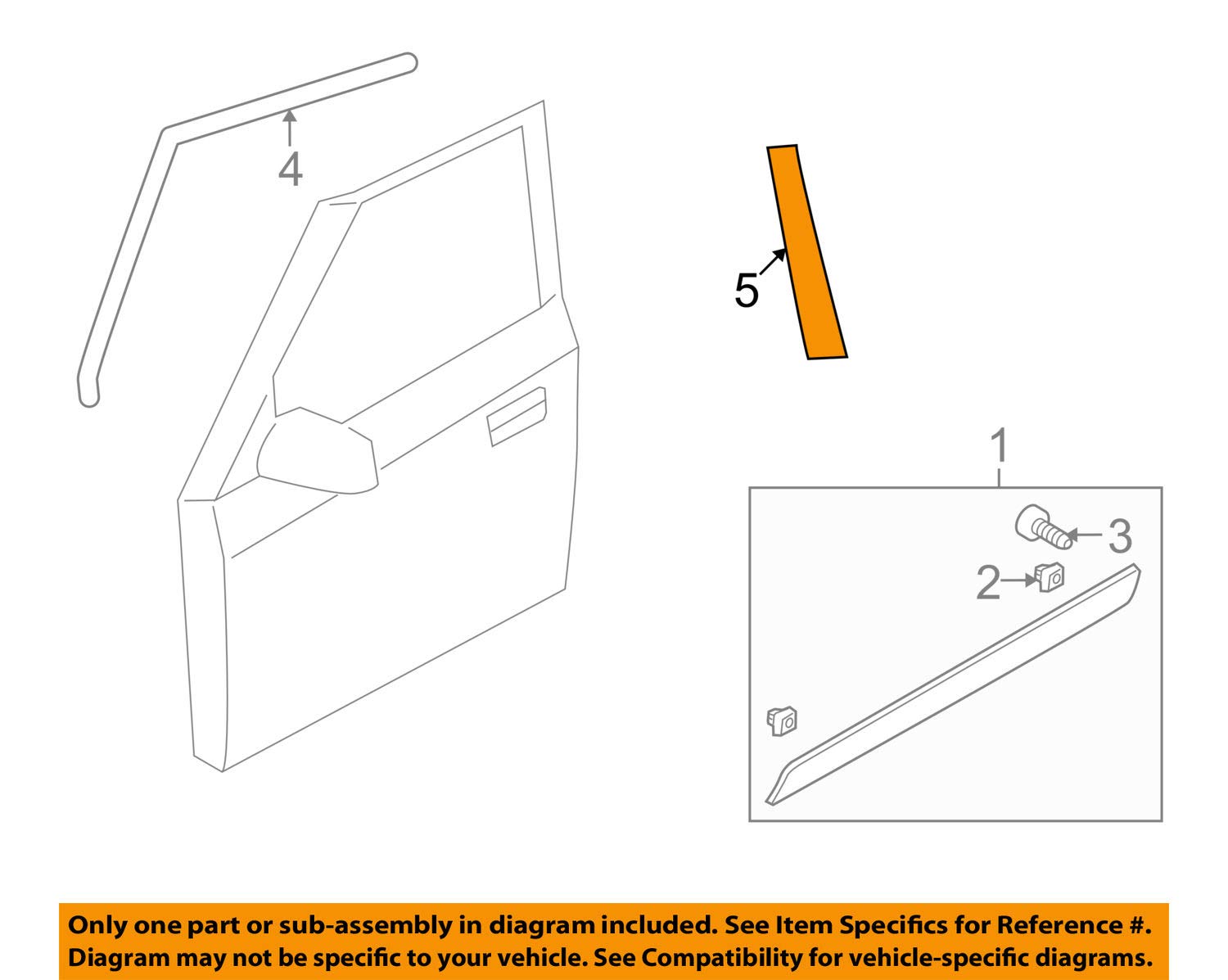 4

5

1

3

2

Only one part or sub-assembly in diagram included. See Item Specifics for Reference #. Diagram may not be specific to your vehicle. See Compatibility for vehicle-specific diagrams.