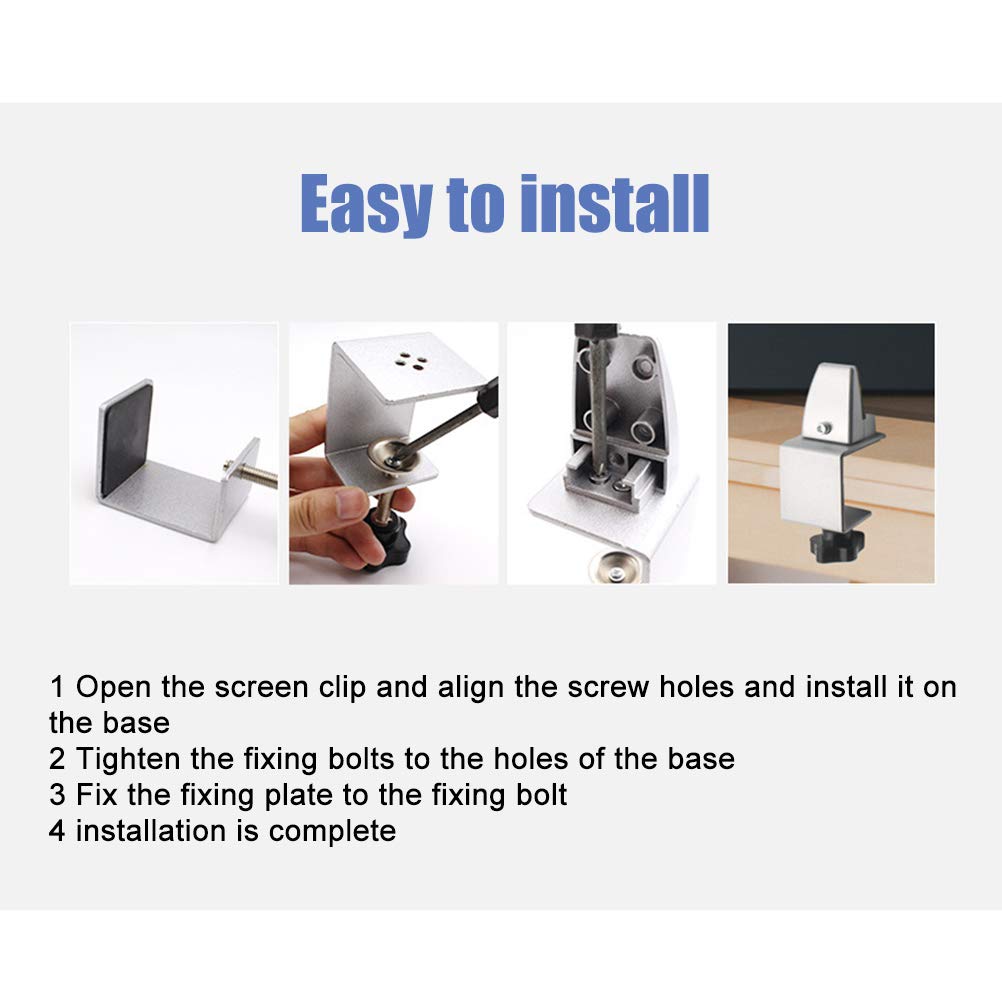 Easy to install

1 Open the screen clip and align the screw holes and install it on the base
2 Tighten the fixing bolts to the holes of the base
3 Fix the fixing plate to the fixing bolt
4 installation is complete