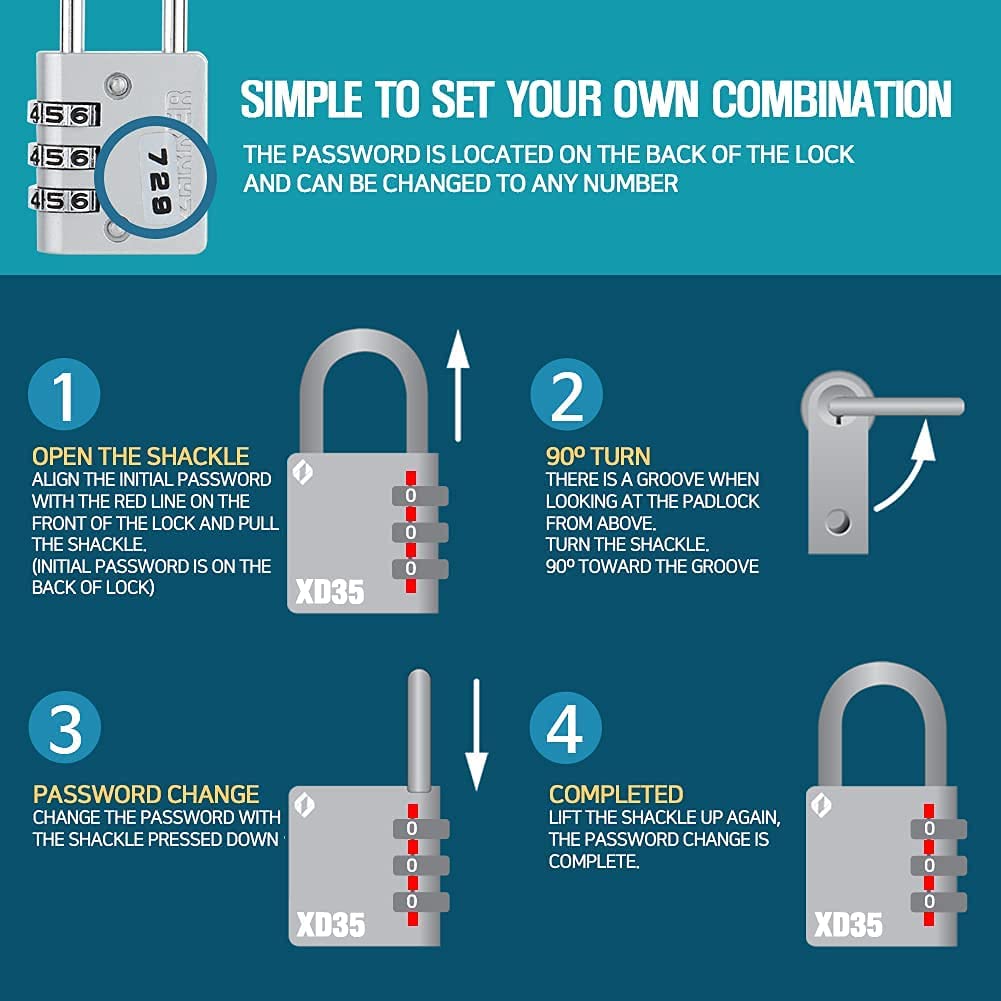 456
456
456
729

SIMPLE TO SET YOUR OWN COMBINATION
THE PASSWORD IS LOCATED ON THE BACK OF THE LOCK AND CAN BE CHANGED TO ANY NUMBER

1
OPEN THE SHACKLE
ALIGN THE INITIAL PASSWORD WITH THE RED LINE ON THE FRONT OF THE LOCK AND PULL THE SHACKLE.
(INITIAL PASSWORD IS ON THE BACK OF LOCK)

0
0
0
XD35

2
90º TURN
THERE IS A GROOVE WHEN LOOKING AT THE PADLOCK FROM ABOVE.
TURN THE SHACKLE.
90º TOWARD THE GROOVE

3
PASSWORD CHANGE
CHANGE THE PASSWORD WITH THE SHACKLE PRESSED DOWN

0
0
0
XD35

4
COMPLETED
LIFT THE SHACKLE UP AGAIN, THE PASSWORD CHANGE IS COMPLETE.

0
0
0
XD35