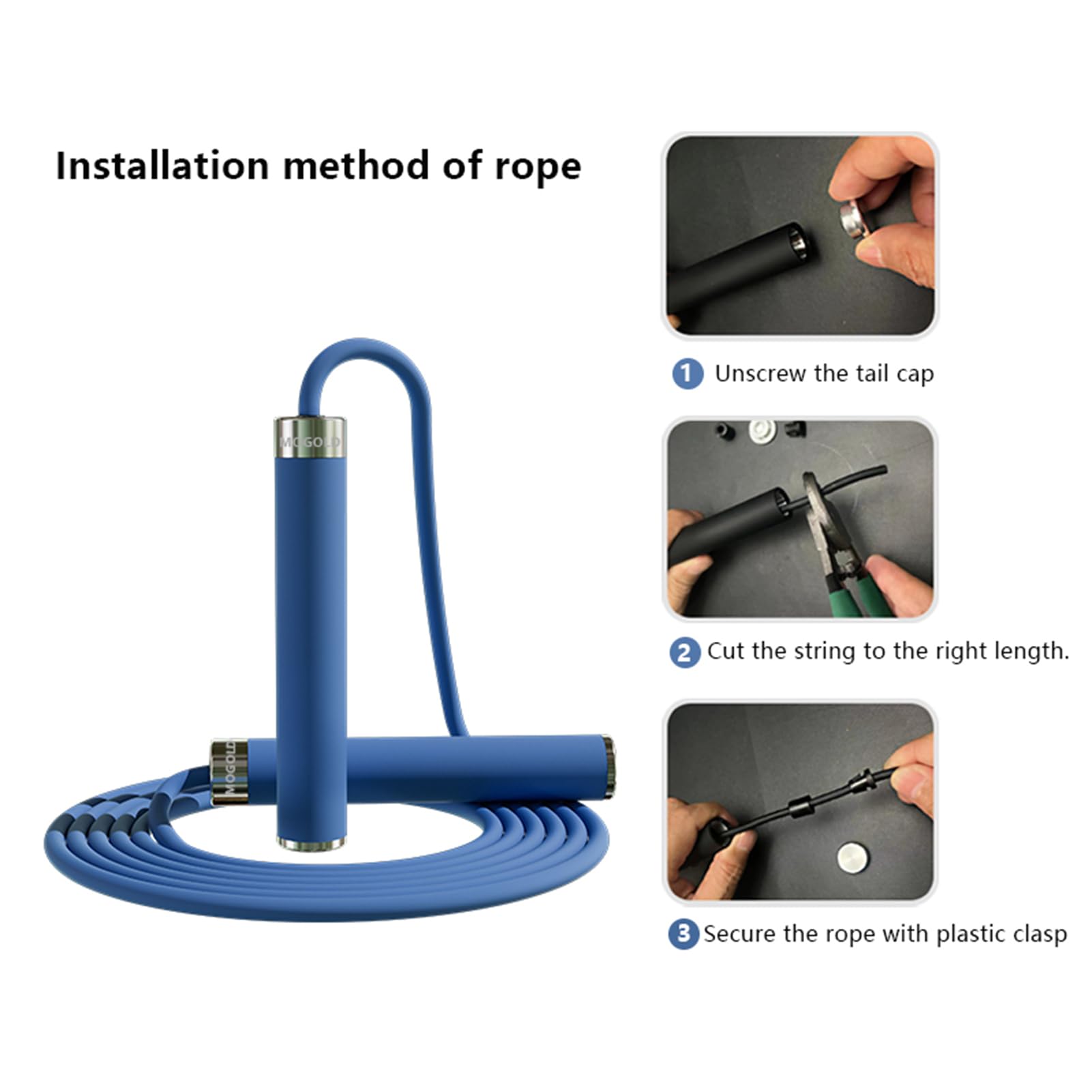 Installation method of rope

MOGOLD

MOGOLD

1 Unscrew the tail cap

2 Cut the string to the right length.

3 Secure the rope with plastic clasp