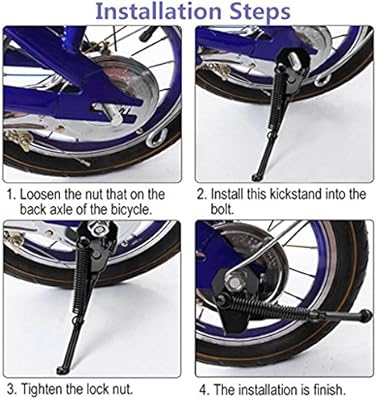 Installation Steps

1. Loosen the nut that on the back axle of the bicycle.

2. Install this kickstand into the bolt.

3. Tighten the lock nut.

4. The installation is finish.