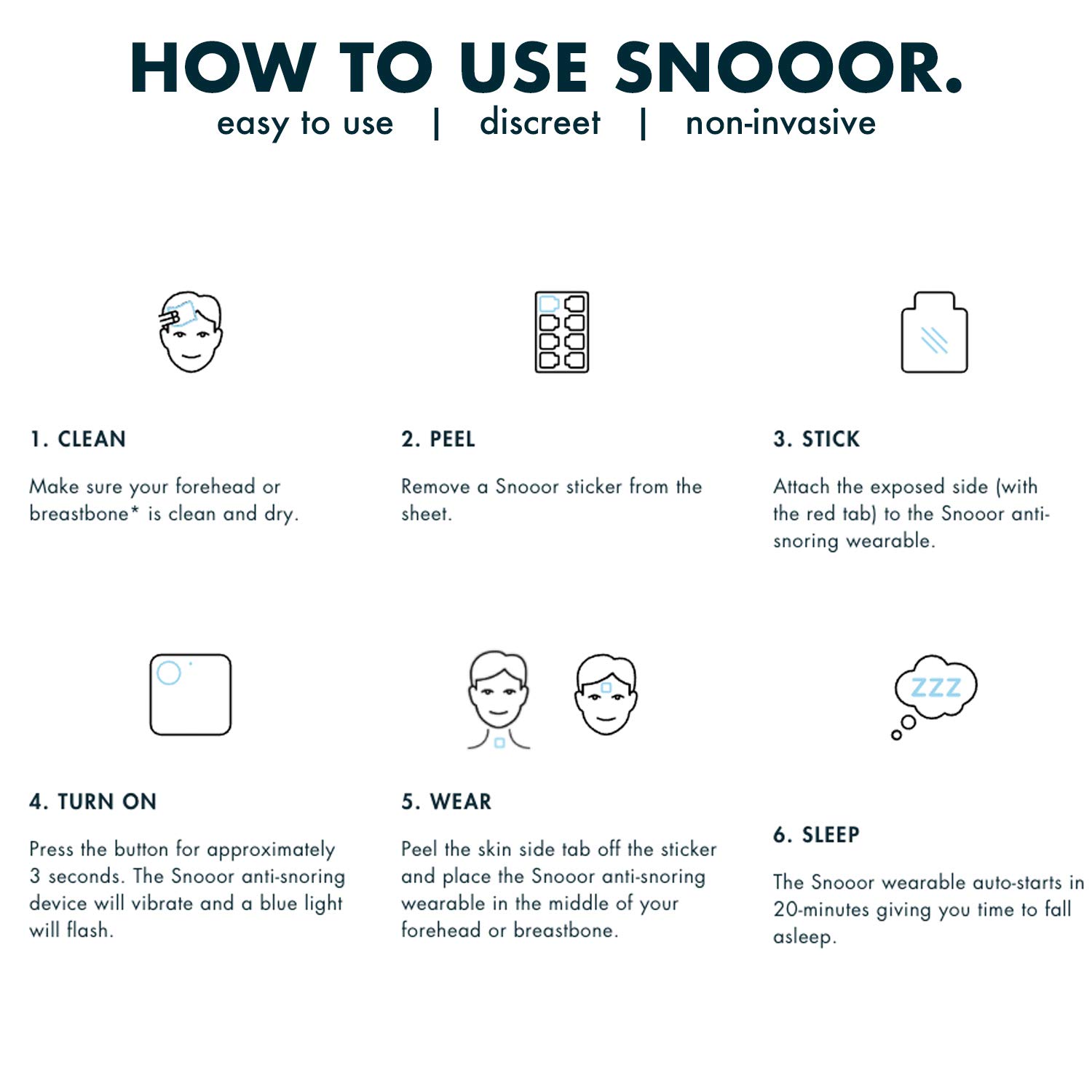 HOW TO USE SNOOOR.

easy to use | discreet | non-invasive

1. CLEAN

Make sure your forehead or breastbone* is clean and dry.

2. PEEL

Remove a Snooor sticker from the sheet.

3. STICK

Attach the exposed side (with the red tab) to the Snooor anti-snoring wearable.

4. TURN ON

Press the button for approximately 3 seconds. The Snooor anti-snoring device will vibrate and a blue light will flash.

5. WEAR

Peel the skin side tab off the sticker and place the Snooor anti-snoring wearable in the middle of your forehead or breastbone.

ZZZ

6. SLEEP

The Snooor wearable auto-starts in 20-minutes giving you time to fall asleep.